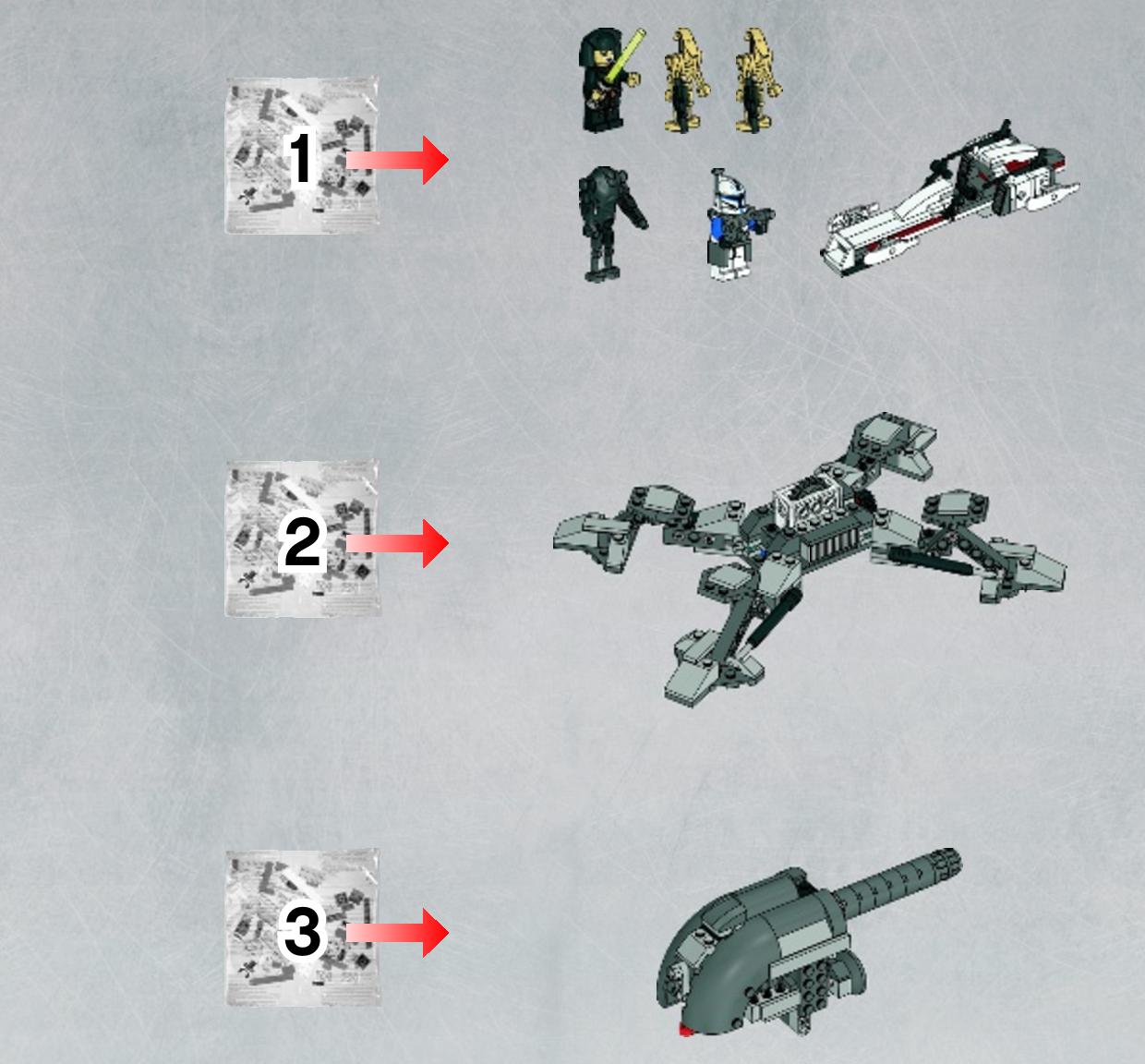 1

2

3