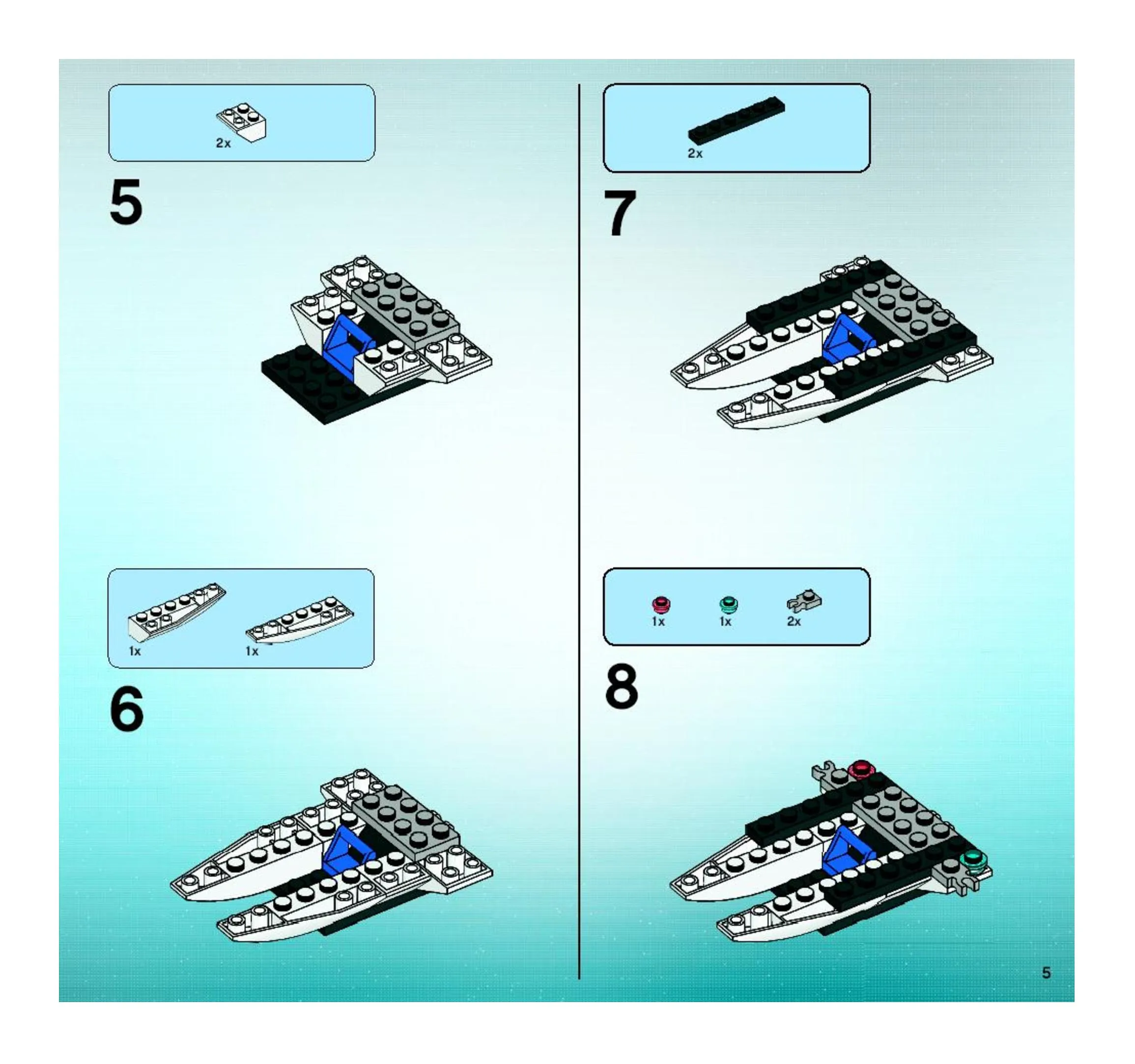 2x

5

1x

1x

6

2x

7

1x

1x

2x

8

5