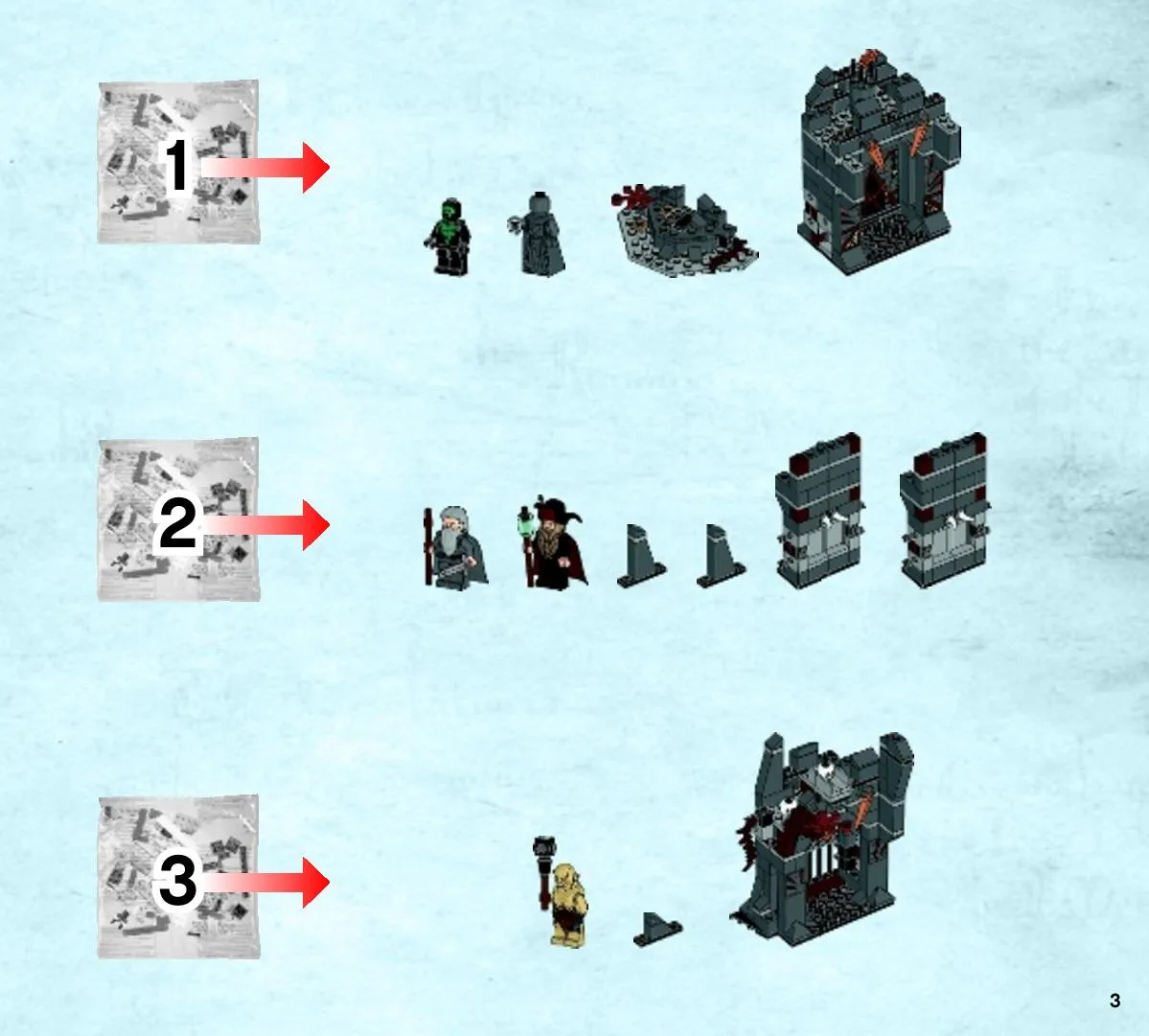 1

2

3

3