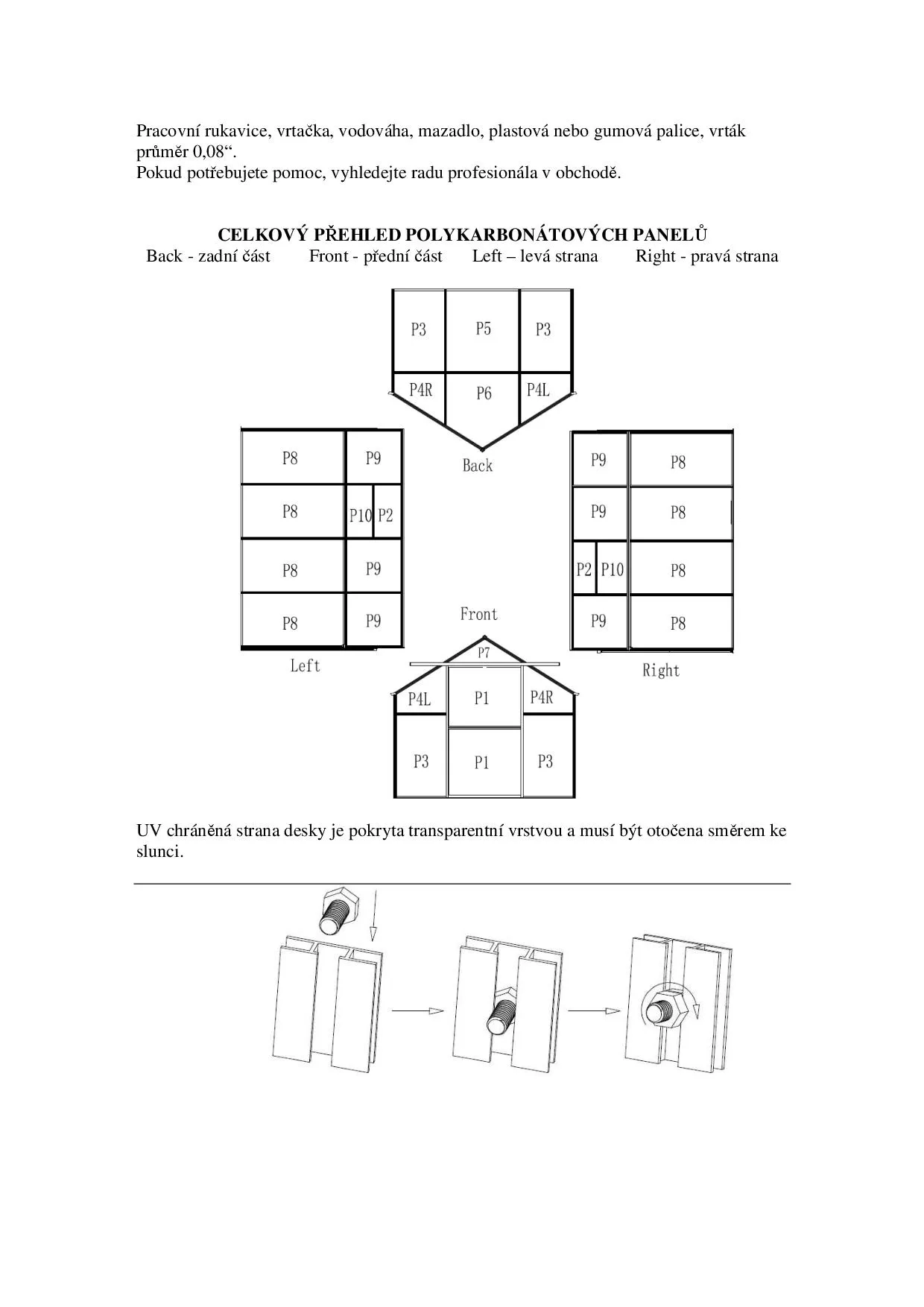 Pracovní rukavice, vrtačka, vodováha, mazadlo, plastová nebo gumová palice, vrták průměr 0,08“.
Pokud potřebujete pomoc, vyhledejte radu profesionála v obchodě.

CELKOVÝ PŘEHLED POLYKARBONÁTOVÝCH PANELŮ
Back - zadní část Front - přední část Left – levá strana Right - pravá strana

P3 P5 P3
P4R P6 P4L
Back

P8 P9
P8 P10 P2
P8 P9
P8 P9
Left

P9 P8
P9 P8
P2 P10 P8
P9 P8
Right

Front
P7
P4L P1 P4R
P3 P1 P3

UV chráněná strana desky je pokryta transparentní vrstvou a musí být otočena směrem ke slunci.