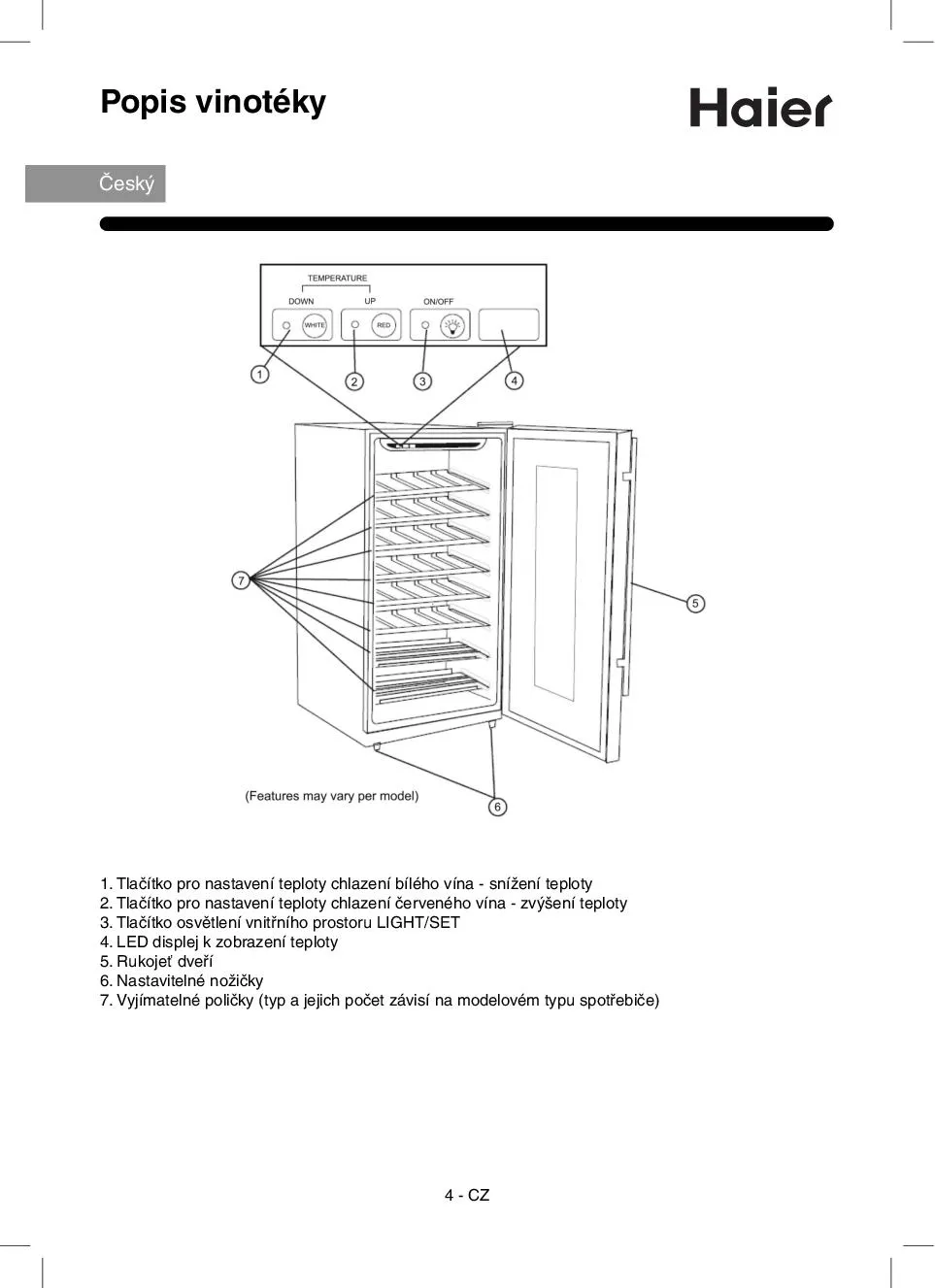 Popis vinotéky

Haier

Český

TEMPERATURE
DOWN
UP
ON/OFF
WHITE
RED

1
2
3
4
7
5
6

(Features may vary per model)

1. Tlačítko pro nastavení teploty chlazení bílého vína - snížení teploty
2. Tlačítko pro nastavení teploty chlazení červeného vína - zvýšení teploty
3. Tlačítko osvětlení vnitřního prostoru LIGHT/SET
4. LED displej k zobrazení teploty
5. Rukojeť dveří
6. Nastavitelné nožičky
7. Vyjímatelné poličky (typ a jejich počet závisí na modelovém typu spotřebiče)

4 - CZ