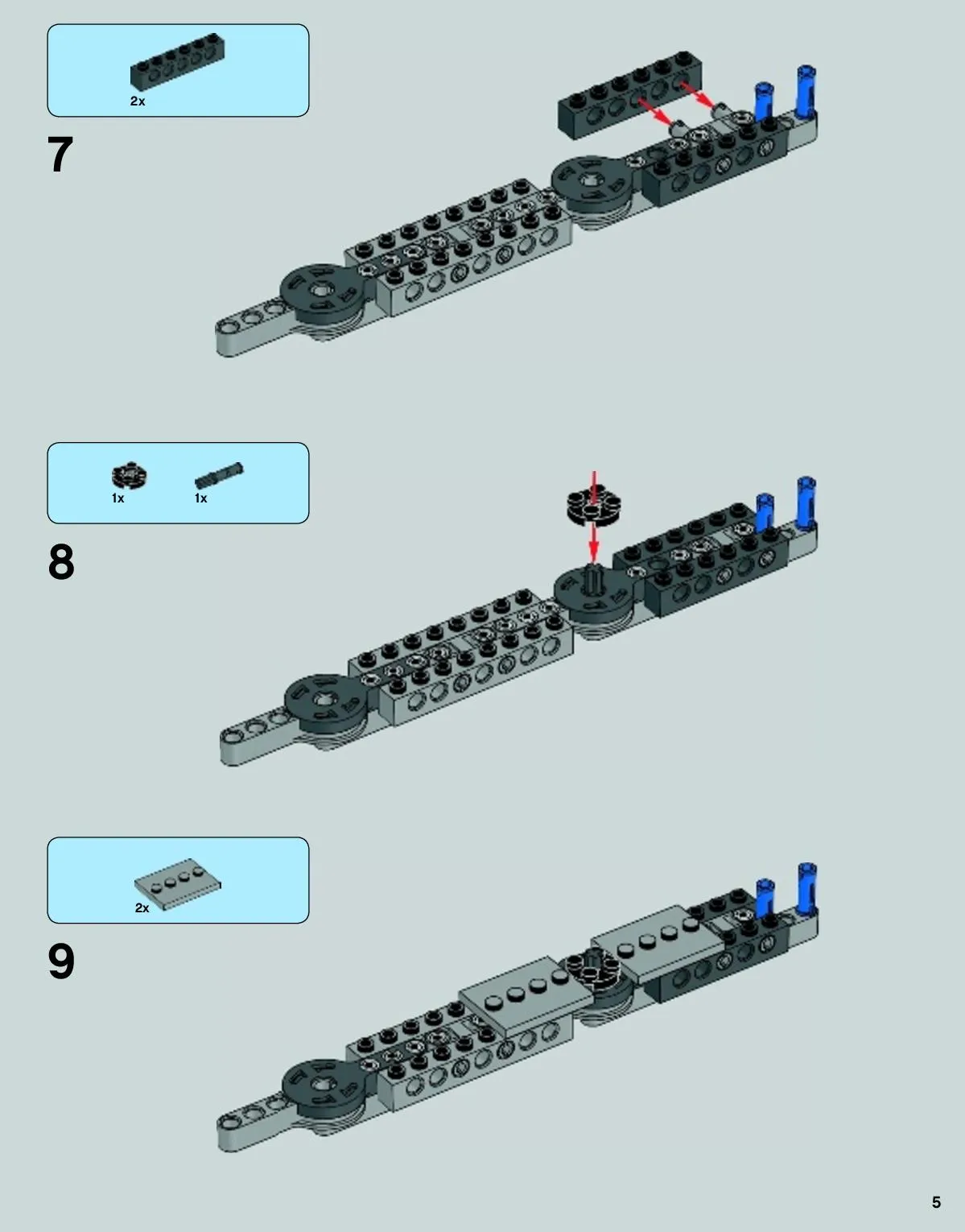 2x

7

1x 1x

8

2x

9

5