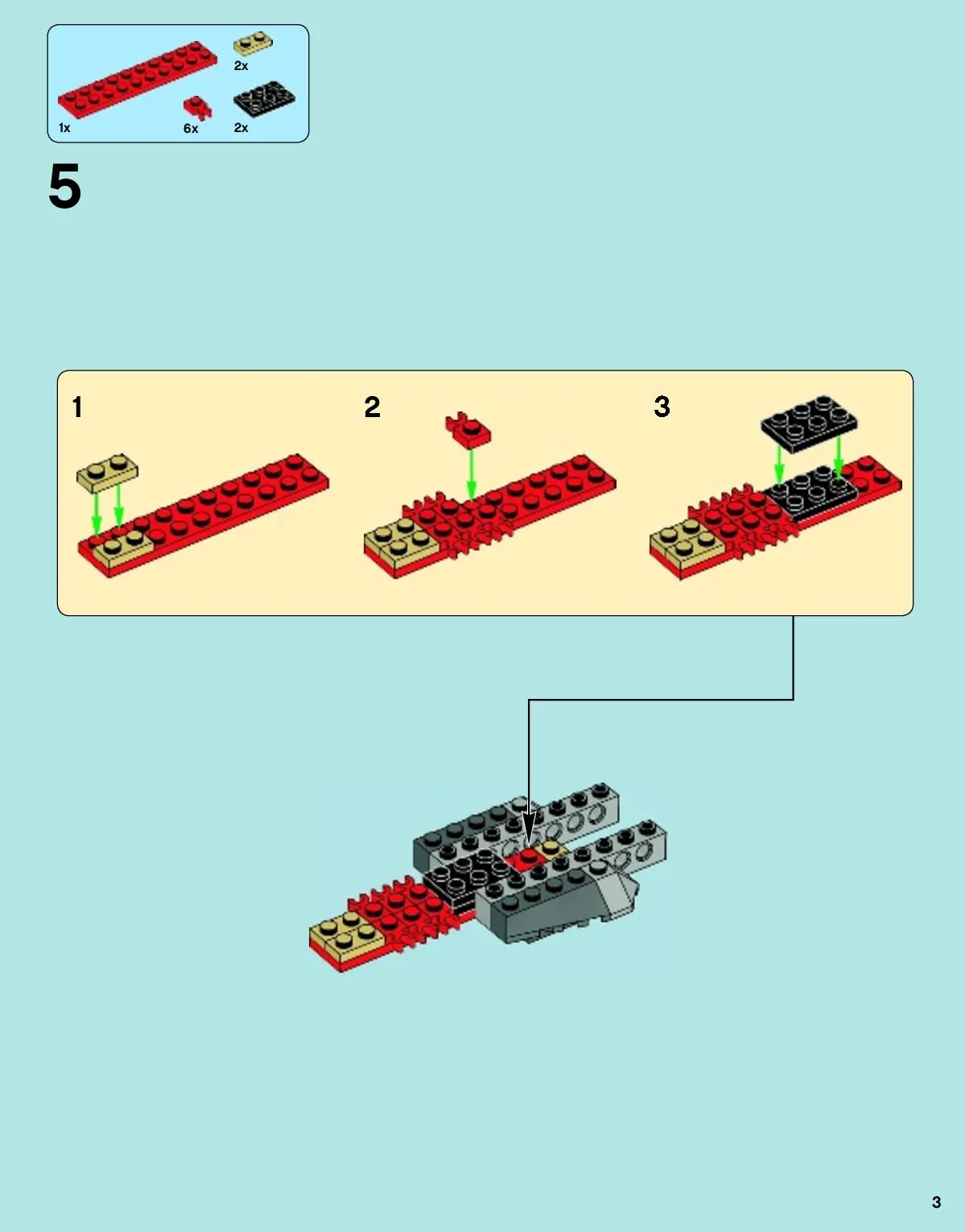 2x

1x 6x 2x

5

1

2

3

3