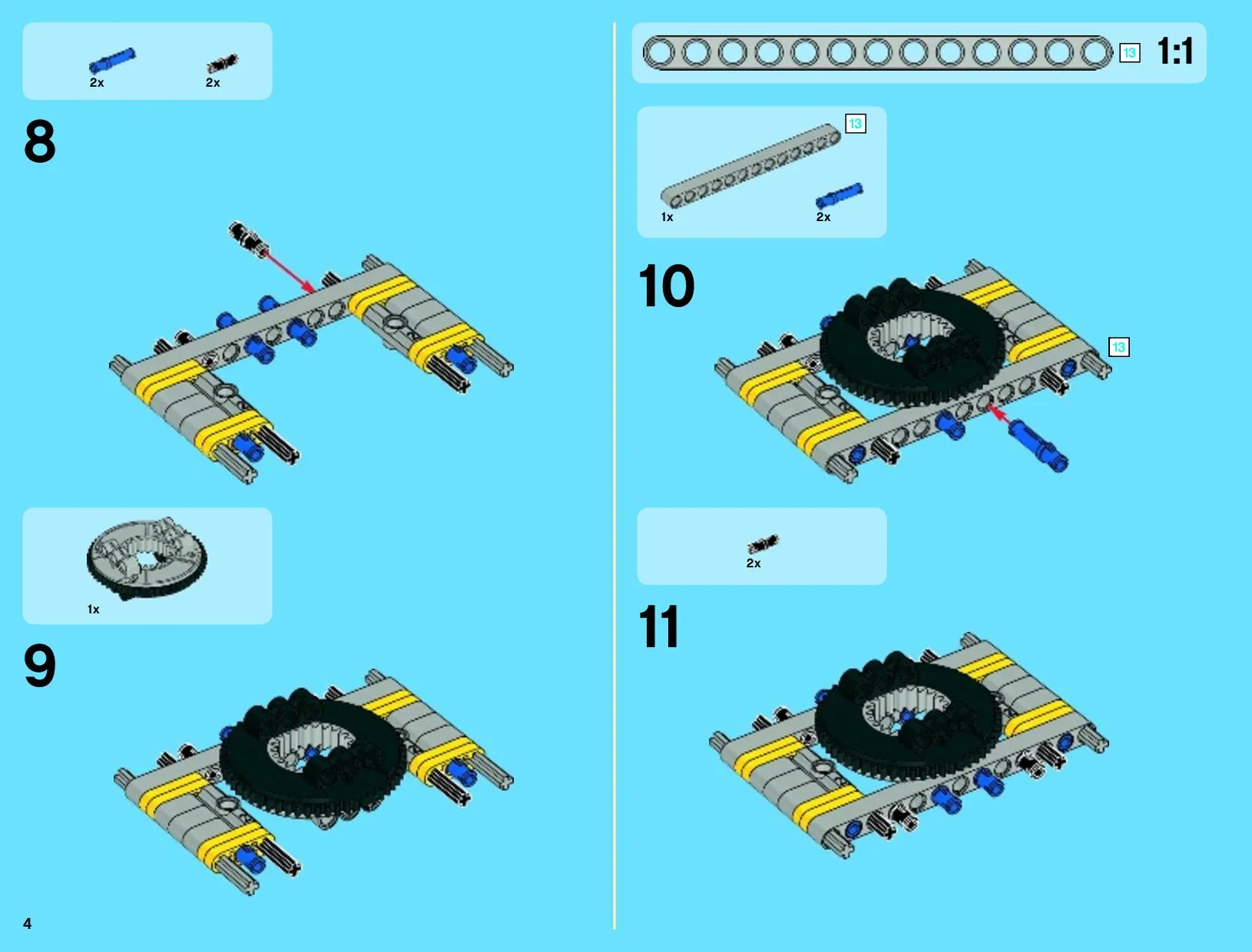 2x 2x

8

1x

9

4

13 1:1

13

1x 2x

10

13

2x

11