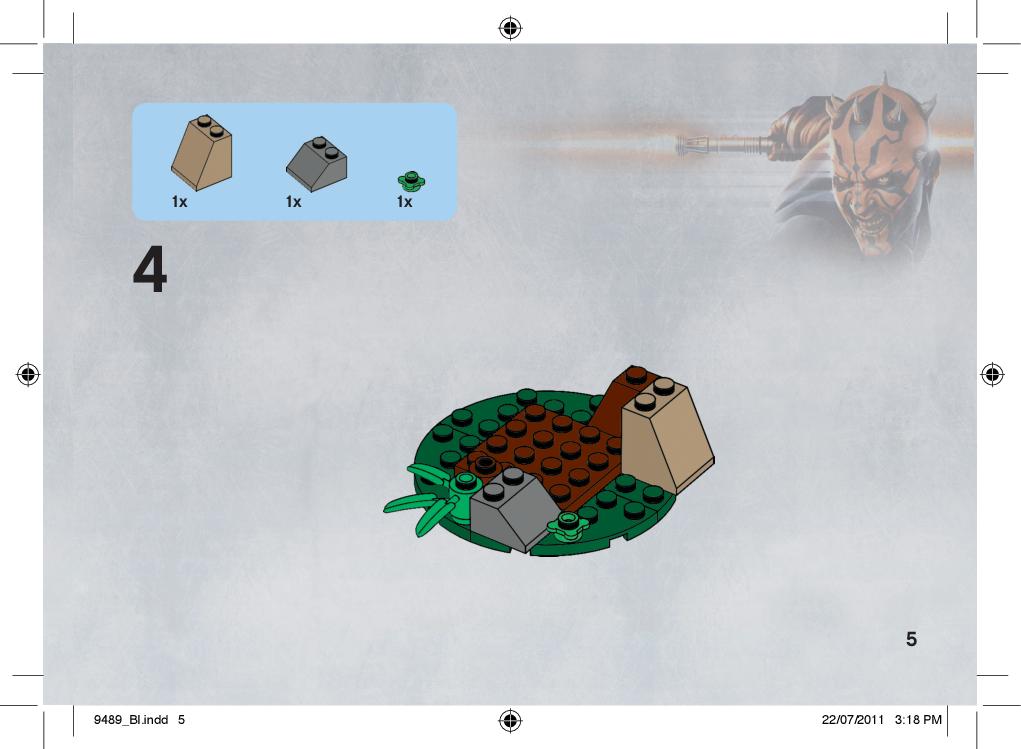 1x 1x 1x

4

5

9489_BI.indd 5

22/07/2011 3:18 PM