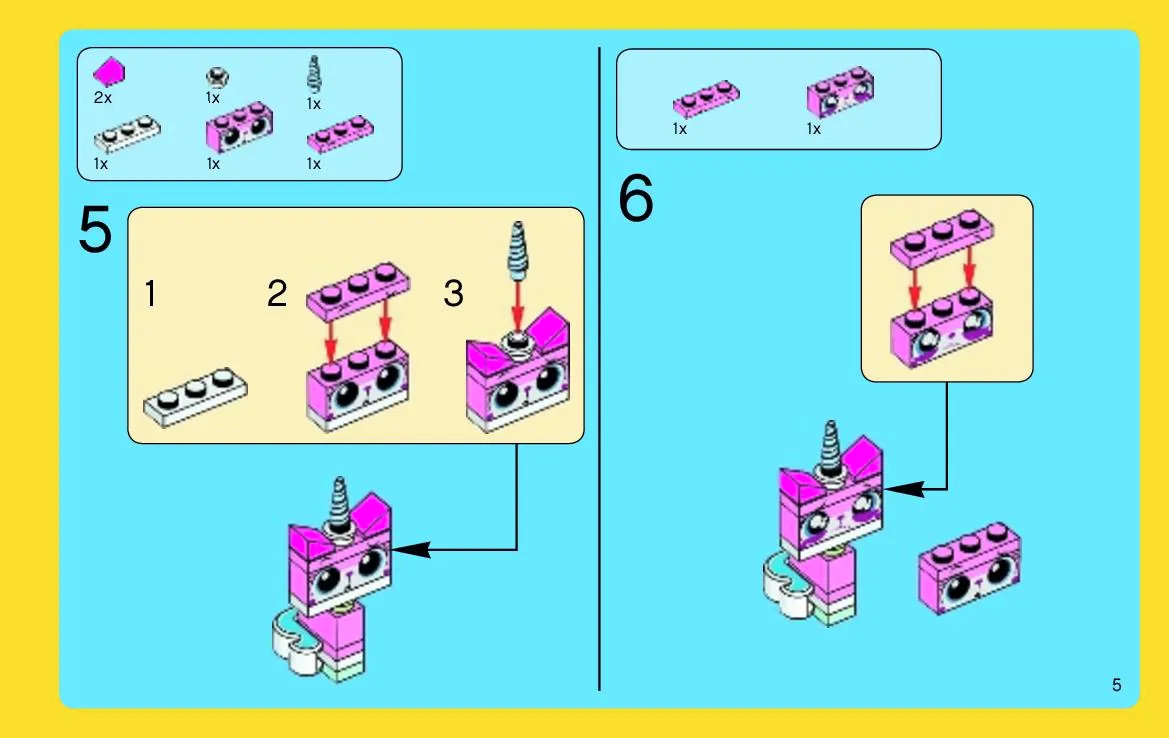 2x
1x
1x
1x
1x
1x

5

1
2
3

1x
1x

6

5