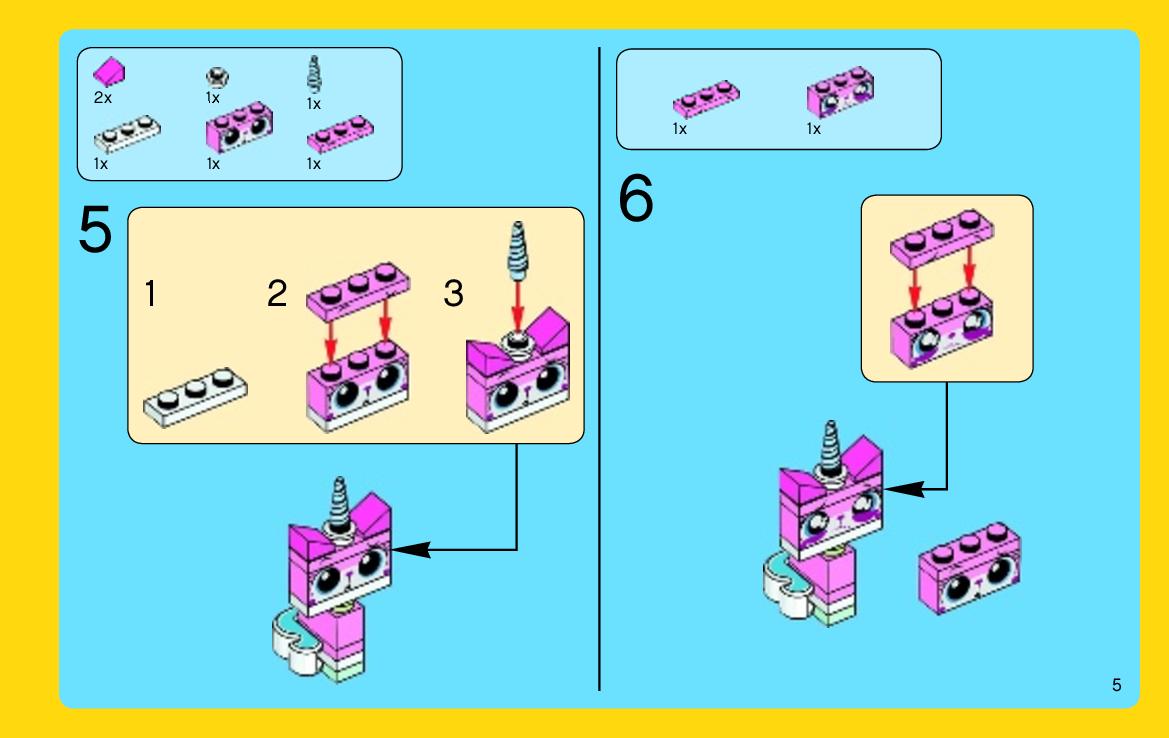 2x
1x
1x
1x
1x
1x

5

1
2
3

1x
1x

6

5