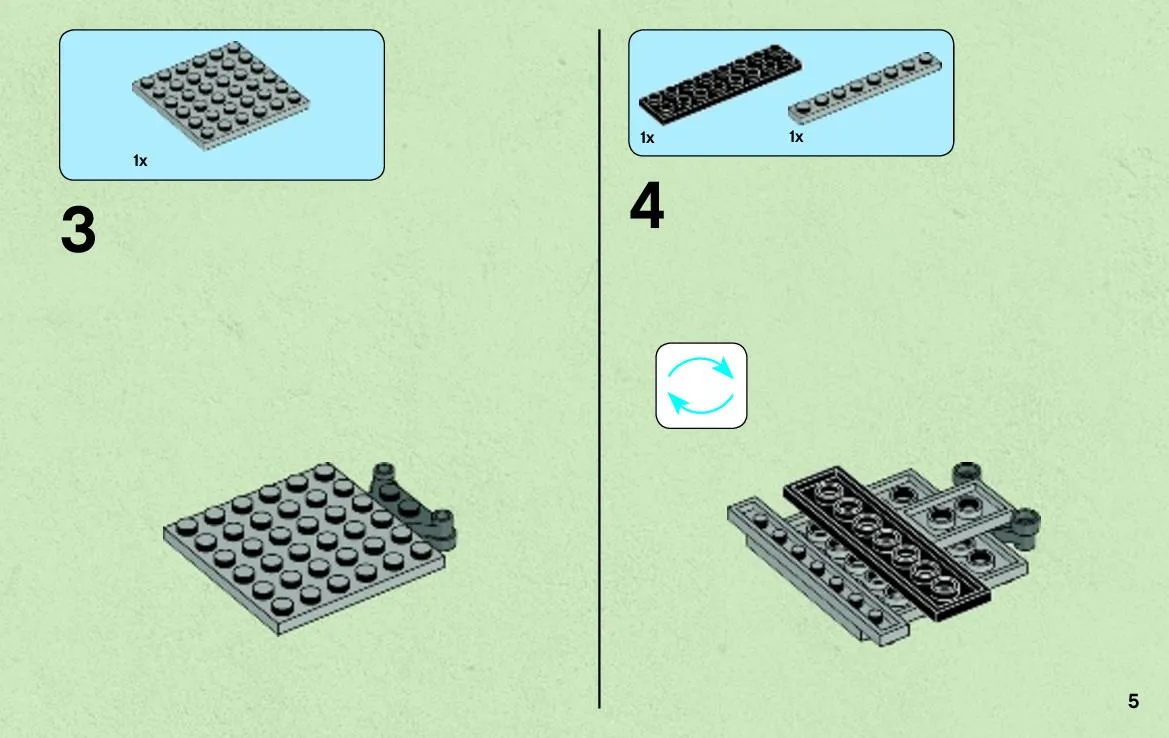 1x

3

1x

1x

4

5