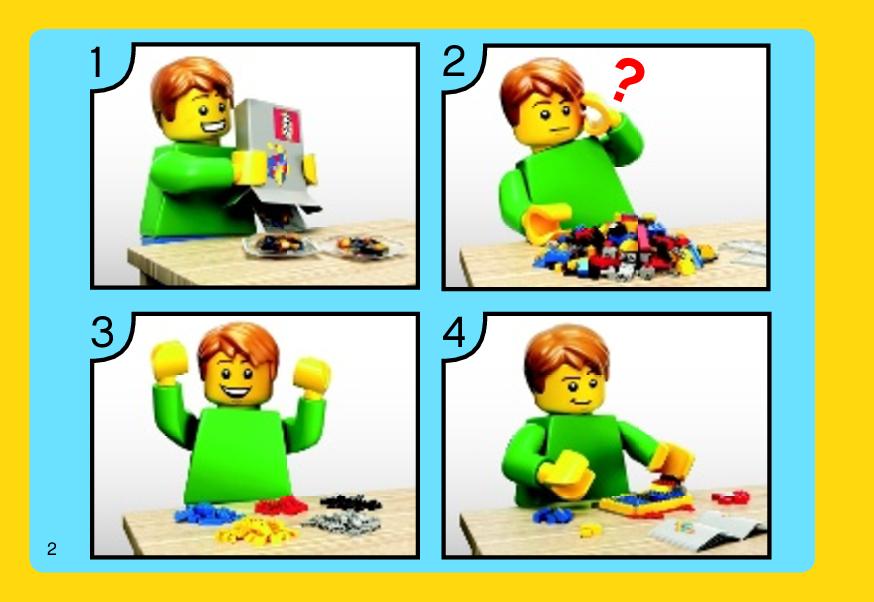 1

2

?

3

4

2