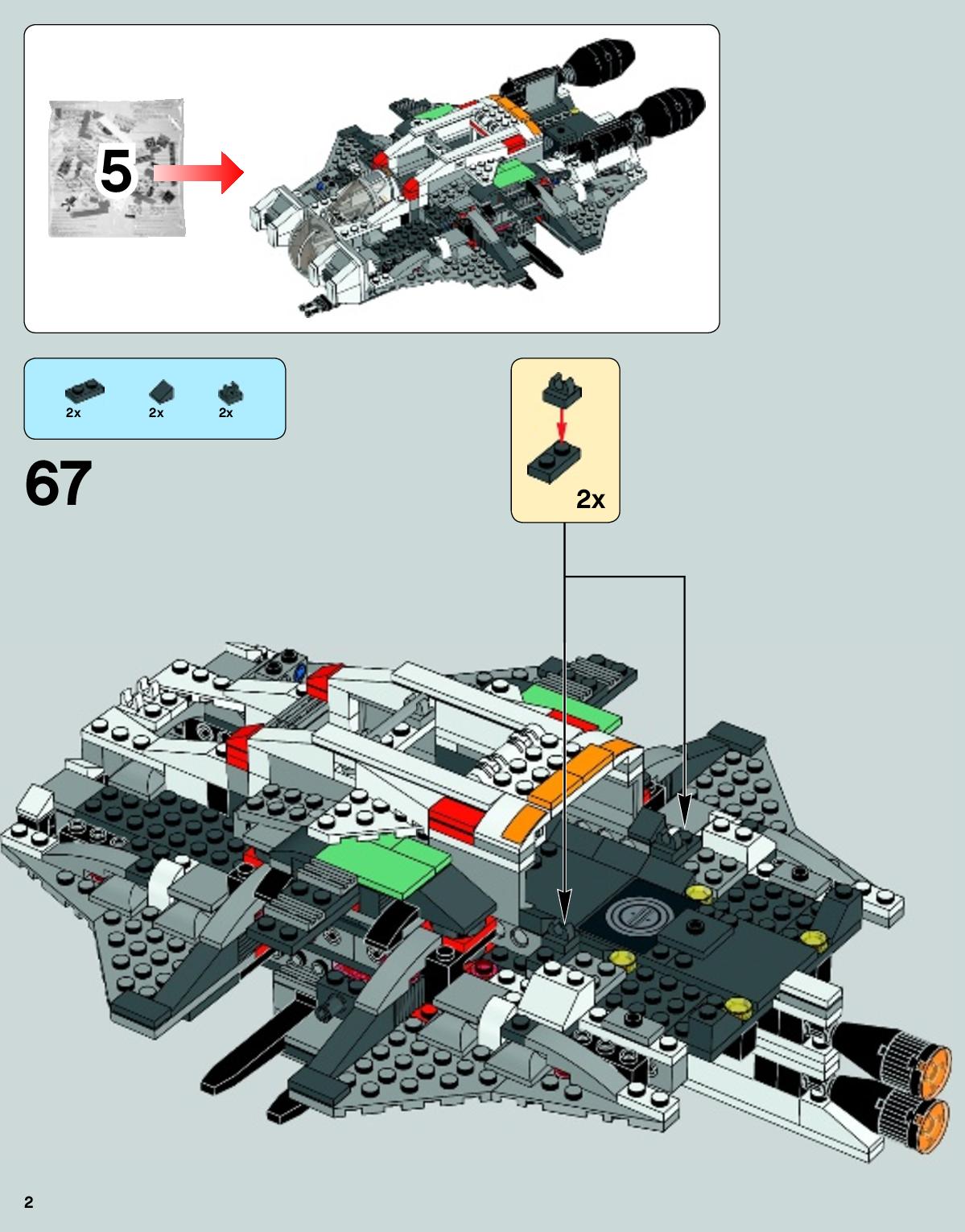 5

2x 2x 2x

67

2x

2