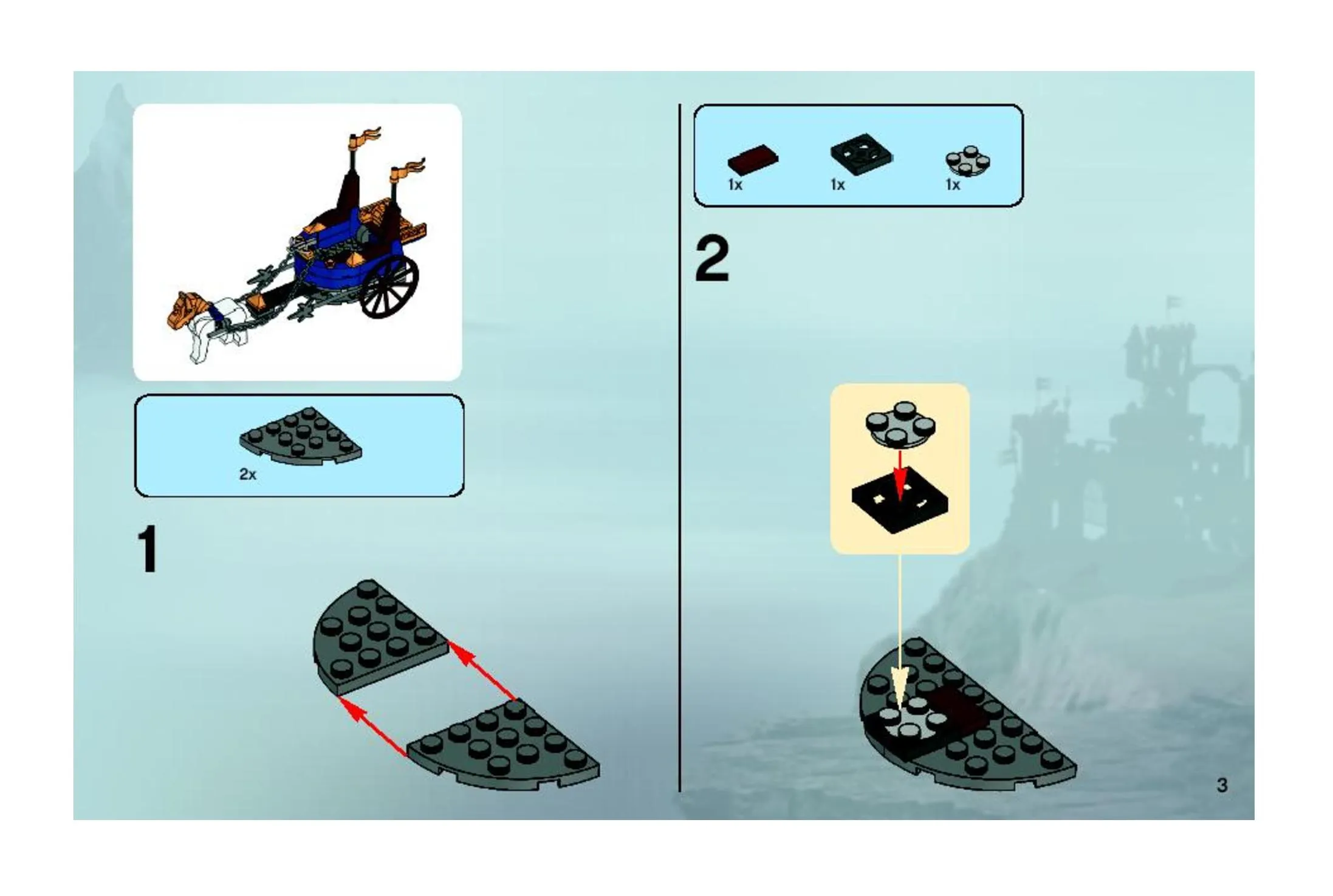 2x

1

1x 1x 1x

2

3