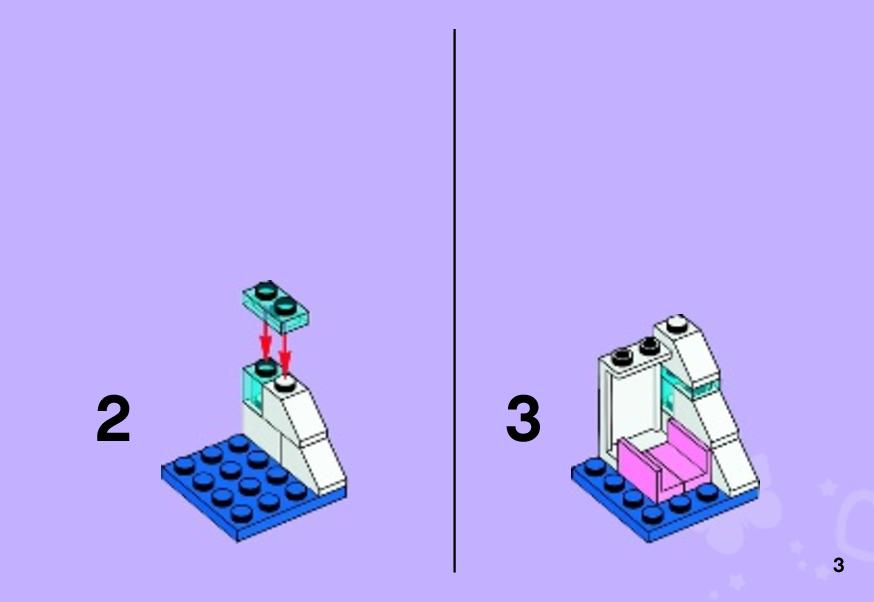 2

3

3