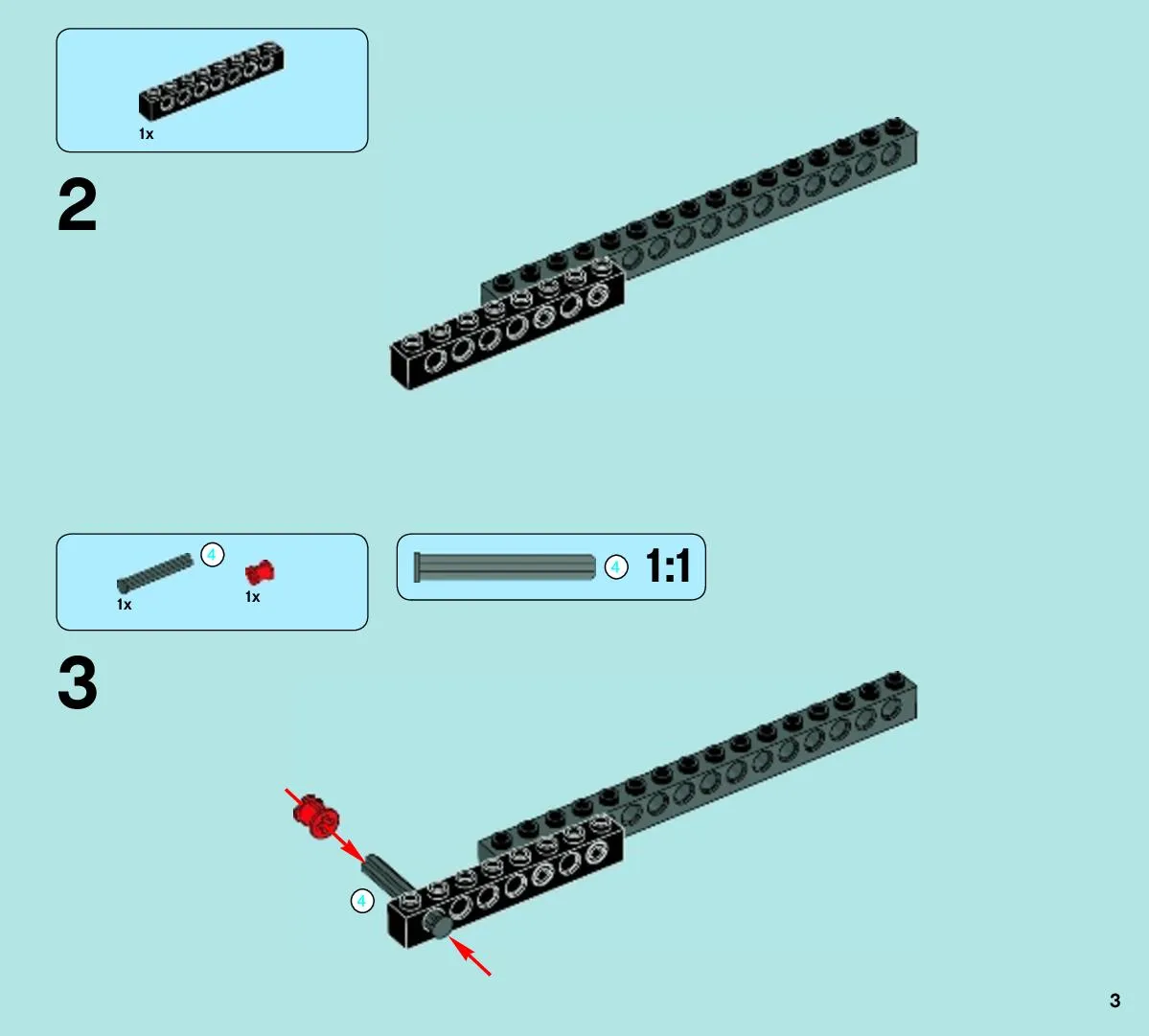 1x

2

4
1x
1x

4 1:1

3

4

3