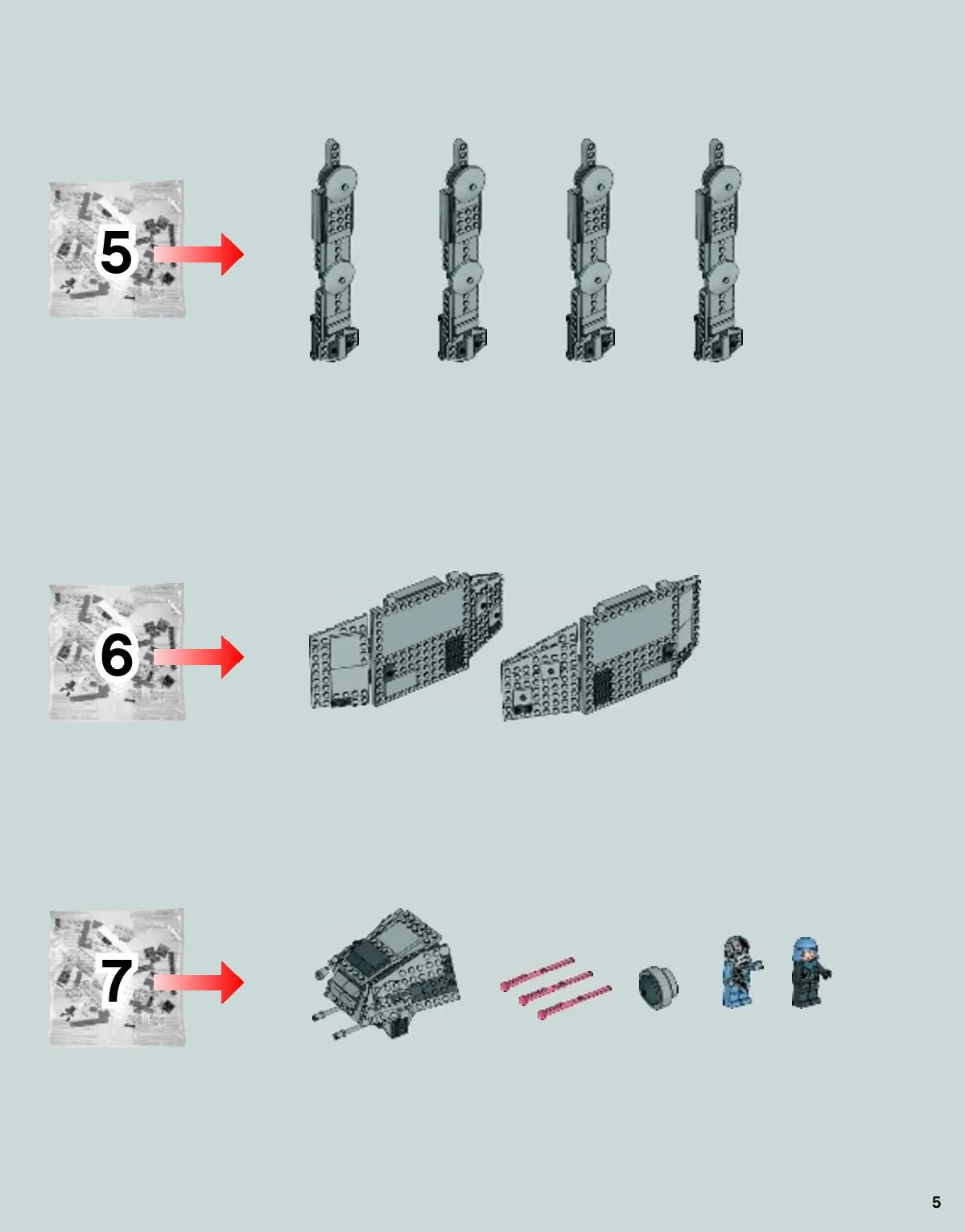 5

6

7

5