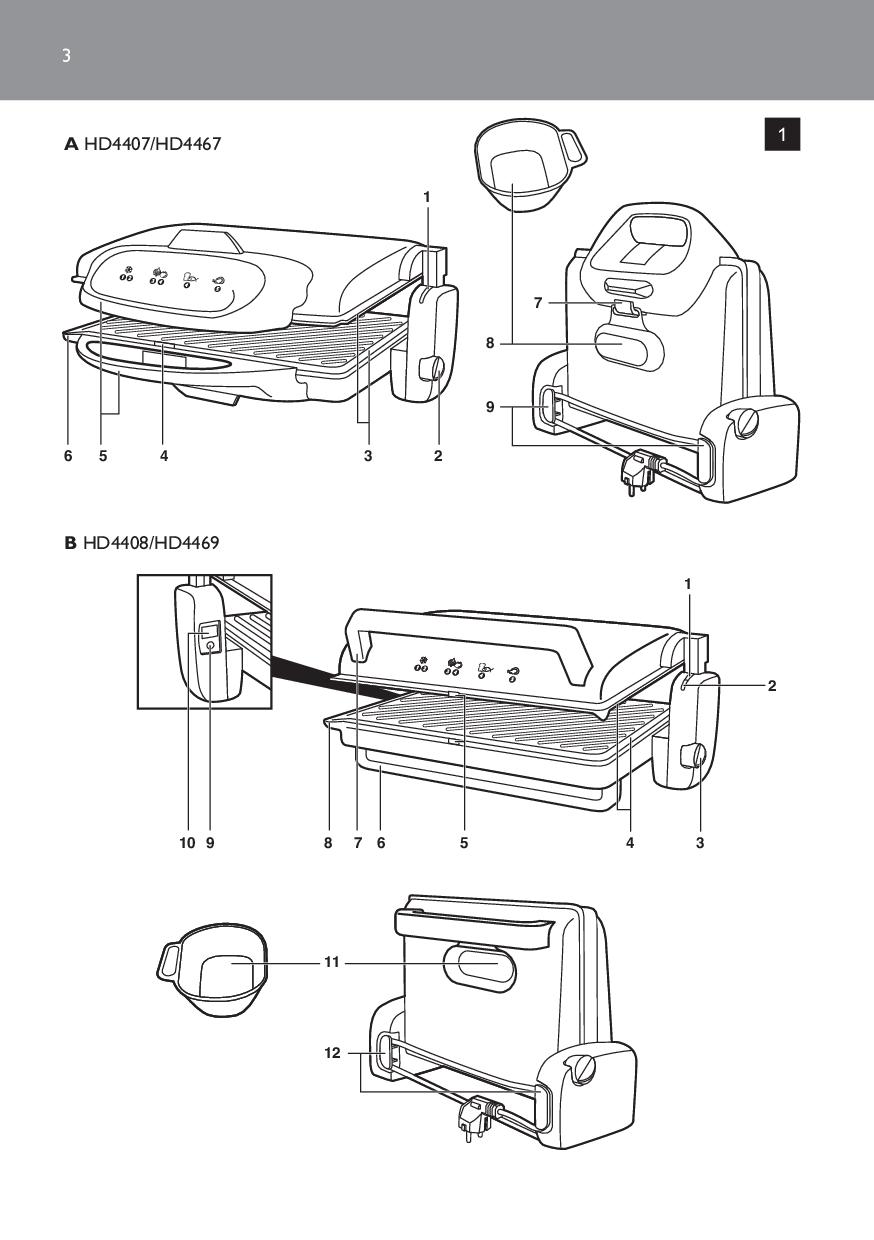 3

1

A HD4407/HD4467

1
7
8
9
6 5 4 3 2

B HD4408/HD4469

1
2
10 9 8 7 6 5 4 3

11
12