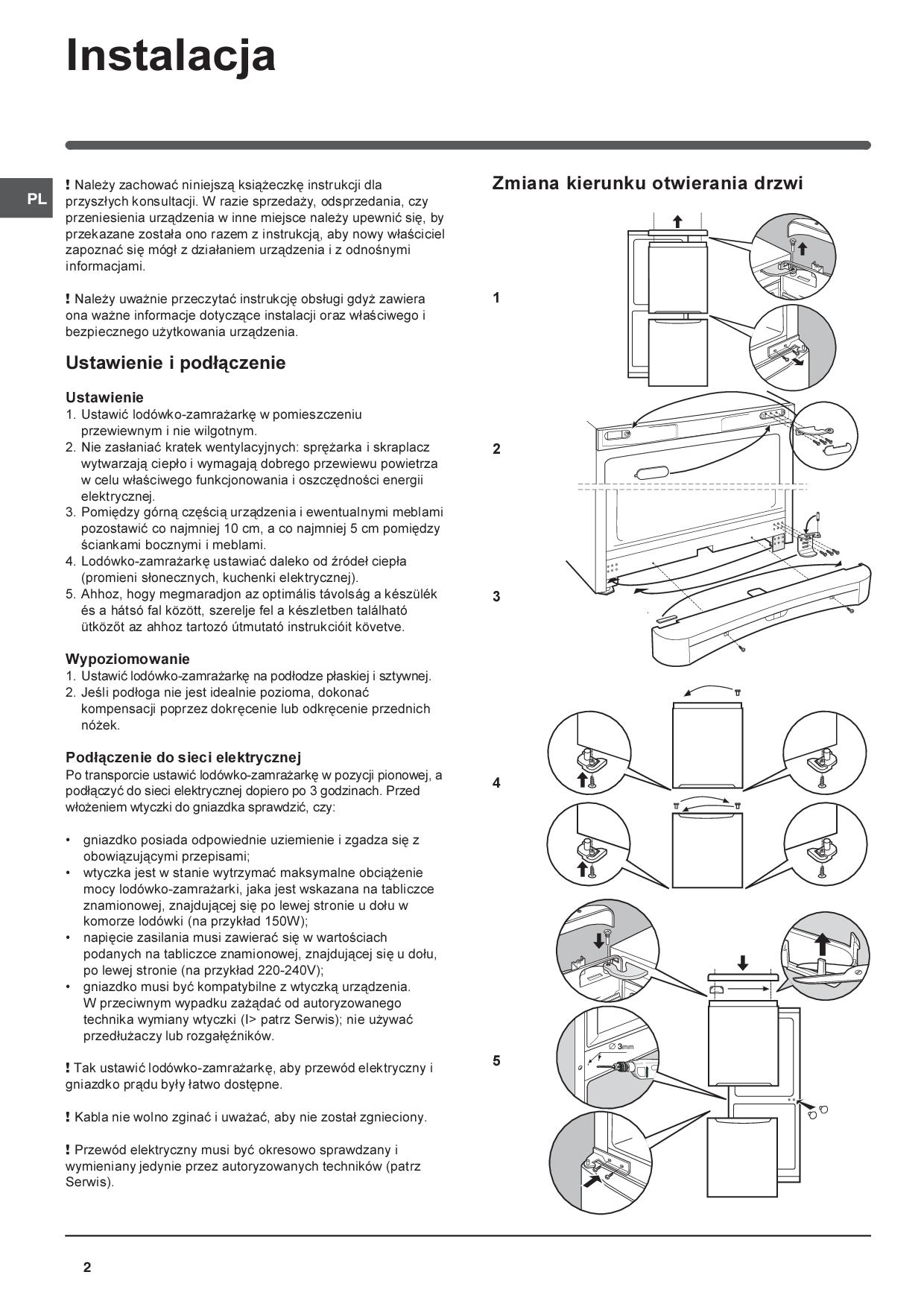 Instalacja

PL

! Należy zachować niniejszą książeczkę instrukcji dla przyszłych konsultacji. W razie sprzedaży, odsprzedania, czy przeniesienia urządzenia w inne miejsce należy upewnić się, by przekazane została ono razem z instrukcją, aby nowy właściciel zapoznać się mógł z działaniem urządzenia i z odnośnymi informacjami.

! Należy uważnie przeczytać instrukcję obsługi gdyż zawiera ona ważne informacje dotyczące instalacji oraz właściwego i bezpiecznego użytkowania urządzenia.

Ustawienie i podłączenie

Ustawienie
1. Ustawić lodówko-zamrażarkę w pomieszczeniu przewiewnym i nie wilgotnym.
2. Nie zasłaniać kratek wentylacyjnych: sprężarka i skraplacz wytwarzają ciepło i wymagają dobrego przewiewu powietrza w celu właściwego funkcjonowania i oszczędności energii elektrycznej.
3. Pomiędzy górną częścią urządzenia i ewentualnymi meblami pozostawić co najmniej 10 cm, a co najmniej 5 cm pomiędzy ściankami bocznymi i meblami.
4. Lodówko-zamrażarkę ustawiać daleko od źródeł ciepła (promieni słonecznych, kuchenki elektrycznej).
5. Ahhoz, hogy megmaradjon az optimális távolság a készülék és a hátsó fal között, szerelje fel a készletben található ütközőt az ahhoz tartozó útmutató instrukcióit követve.

Wypoziomowanie
1. Ustawić lodówko-zamrażarkę na podłodze płaskiej i sztywnej.
2. Jeśli podłoga nie jest idealnie pozioma, dokonać kompensacji poprzez dokręcenie lub odkręcenie przednich nóżek.

Podłączenie do sieci elektrycznej
Po transporcie ustawić lodówko-zamrażarkę w pozycji pionowej, a podłączyć do sieci elektrycznej dopiero po 3 godzinach. Przed włożeniem wtyczki do gniazdka sprawdzić, czy:

• gniazdko posiada odpowiednie uziemienie i zgadza się z obowiązującymi przepisami;
• wtyczka jest w stanie wytrzymać maksymalne obciążenie mocy lodówko-zamrażarki, jaka jest wskazana na tabliczce znamionowej, znajdującej się po lewej stronie u dołu w komorze lodówki (na przykład 150W);
• napięcie zasilania musi zawierać się w wartościach podanych na tabliczce znamionowej, znajdującej się u dołu, po lewej stronie (na przykład 220-240V);
• gniazdko musi być kompatybilne z wtyczką urządzenia. W przeciwnym wypadku zażądać od autoryzowanego technika wymiany wtyczki (I> patrz Serwis); nie używać przedłużaczy lub rozgałęźników.

! Tak ustawić lodówko-zamrażarkę, aby przewód elektryczny i gniazdko prądu były łatwo dostępne.

! Kabla nie wolno zginać i uważać, aby nie został zgnieciony.

! Przewód elektryczny musi być okresowo sprawdzany i wymieniany jedynie przez autoryzowanych techników (patrz Serwis).

Zmiana kierunku otwierania drzwi

1

2

3

4

5

∅ 3mm

2