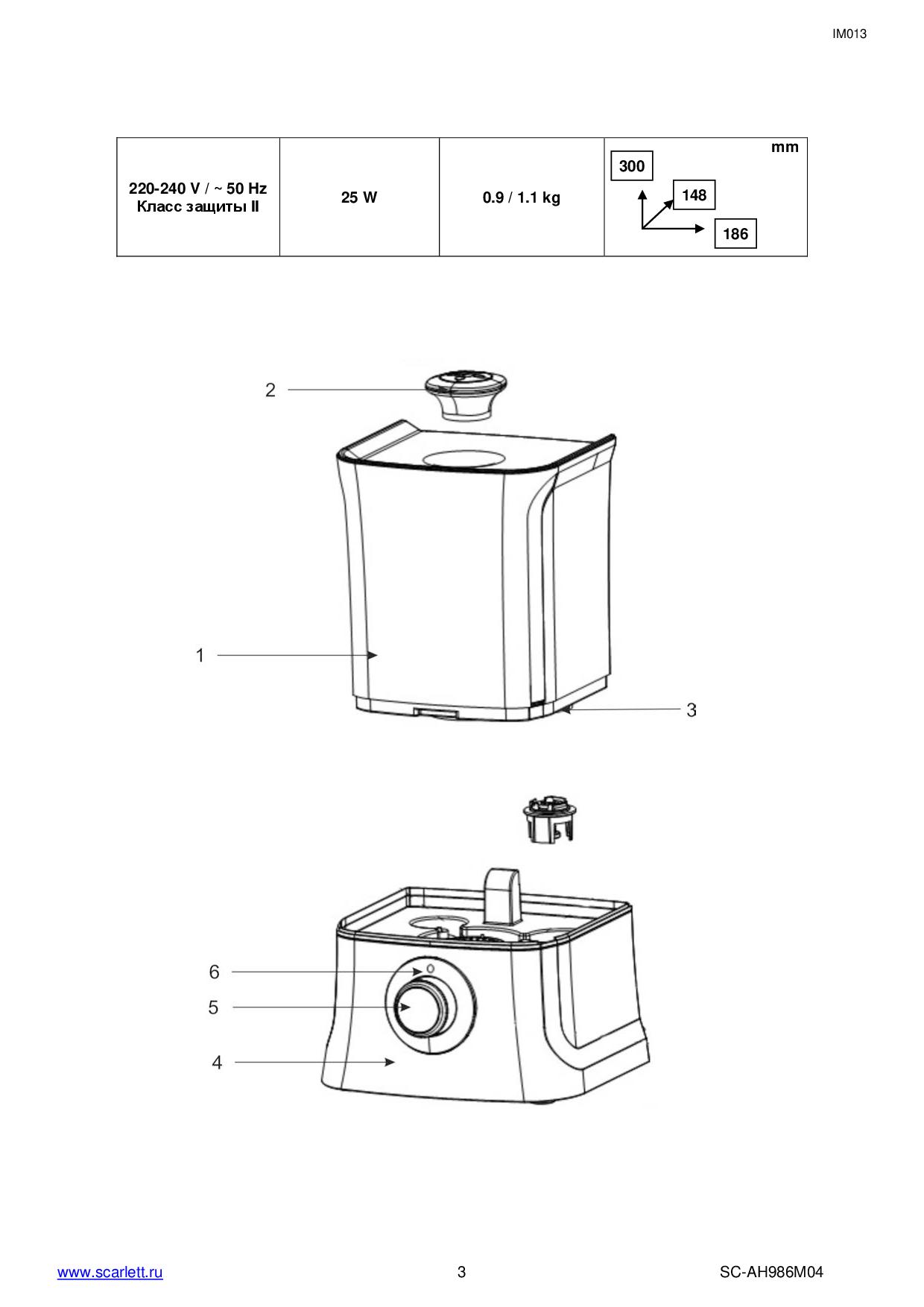 IM013

| 220-240 V / ~ 50 Hz Класс защиты II | 25 W | 0.9 / 1.1 kg | mm 300 148 186 |
|---|---|---|---|

2

1

3

6

5

4

www.scarlett.ru 3 SC-AH986M04