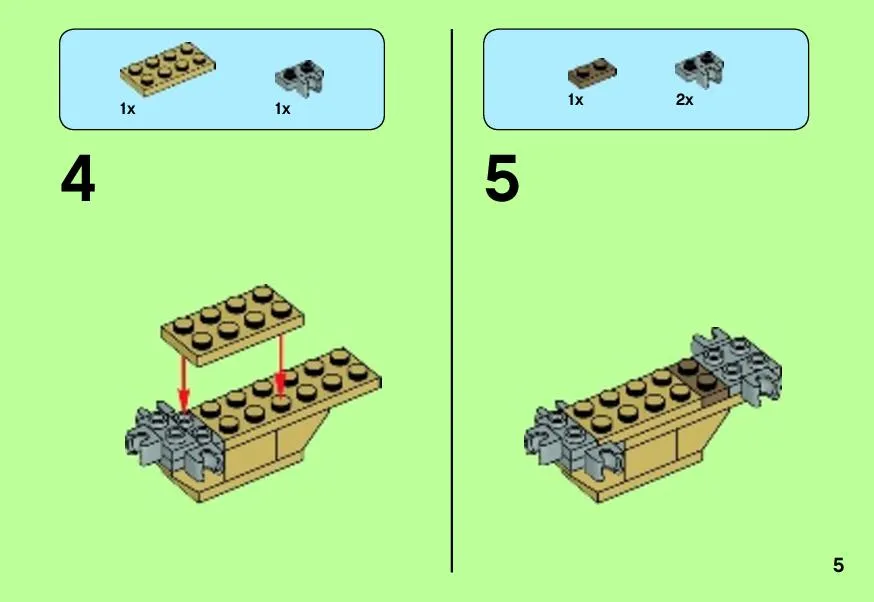 1x 1x

4

1x 2x

5

5