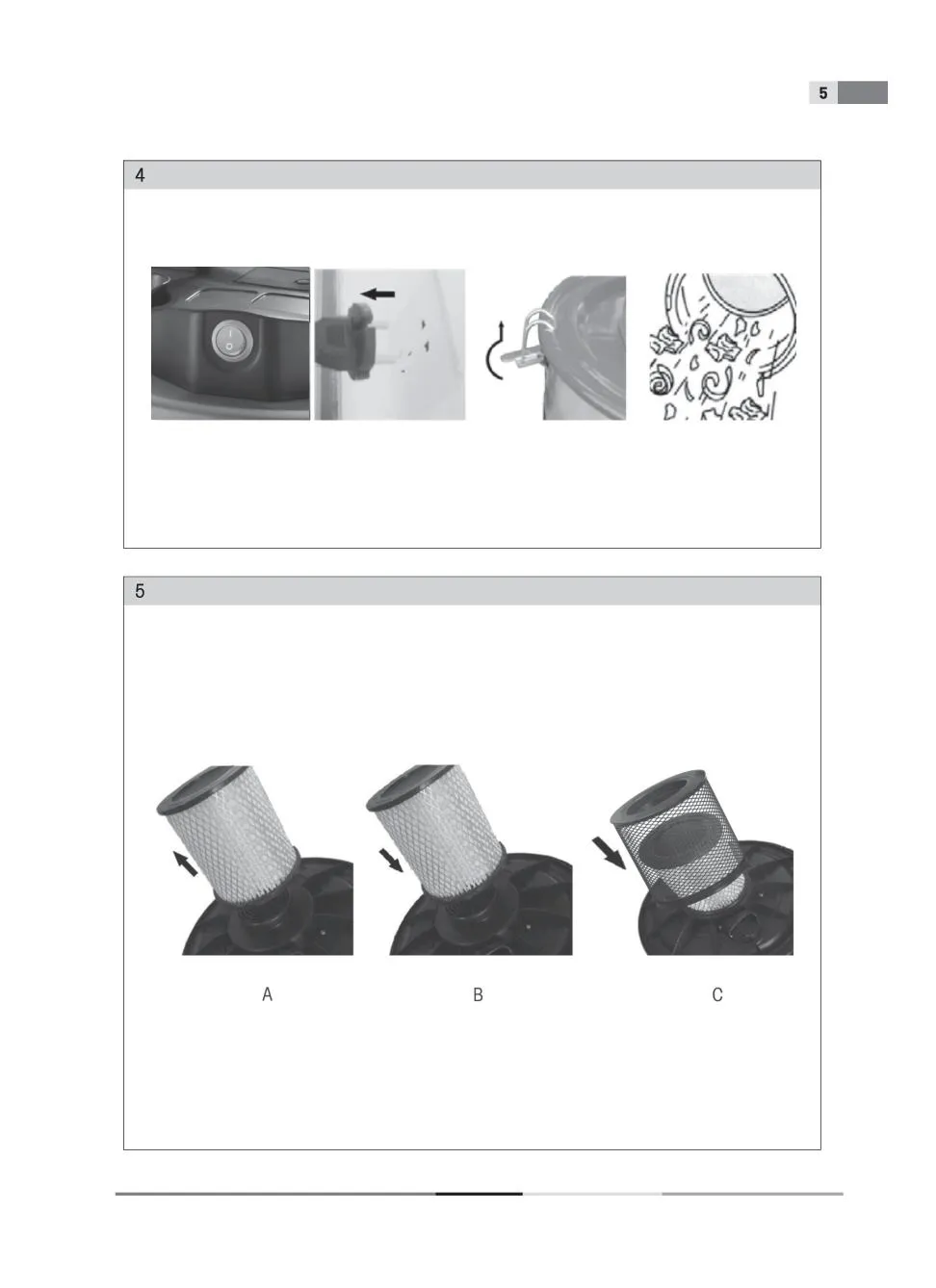 5

4

5

A

B

C