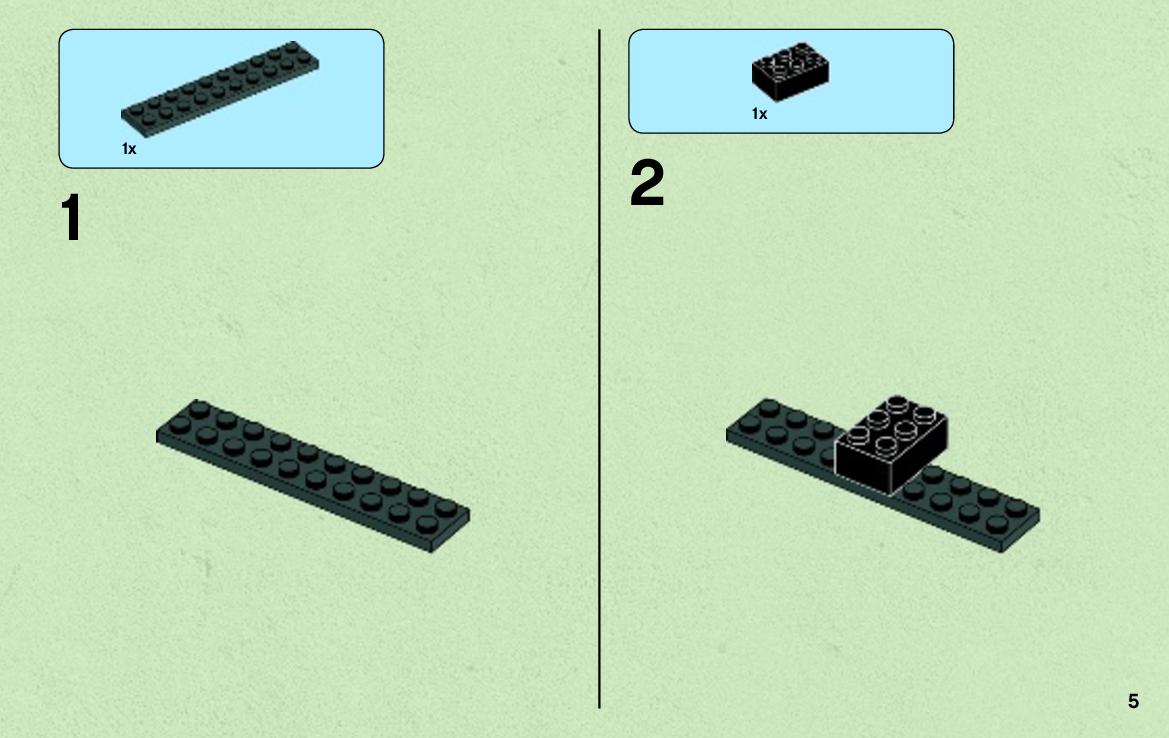 1x

1

1x

2

5