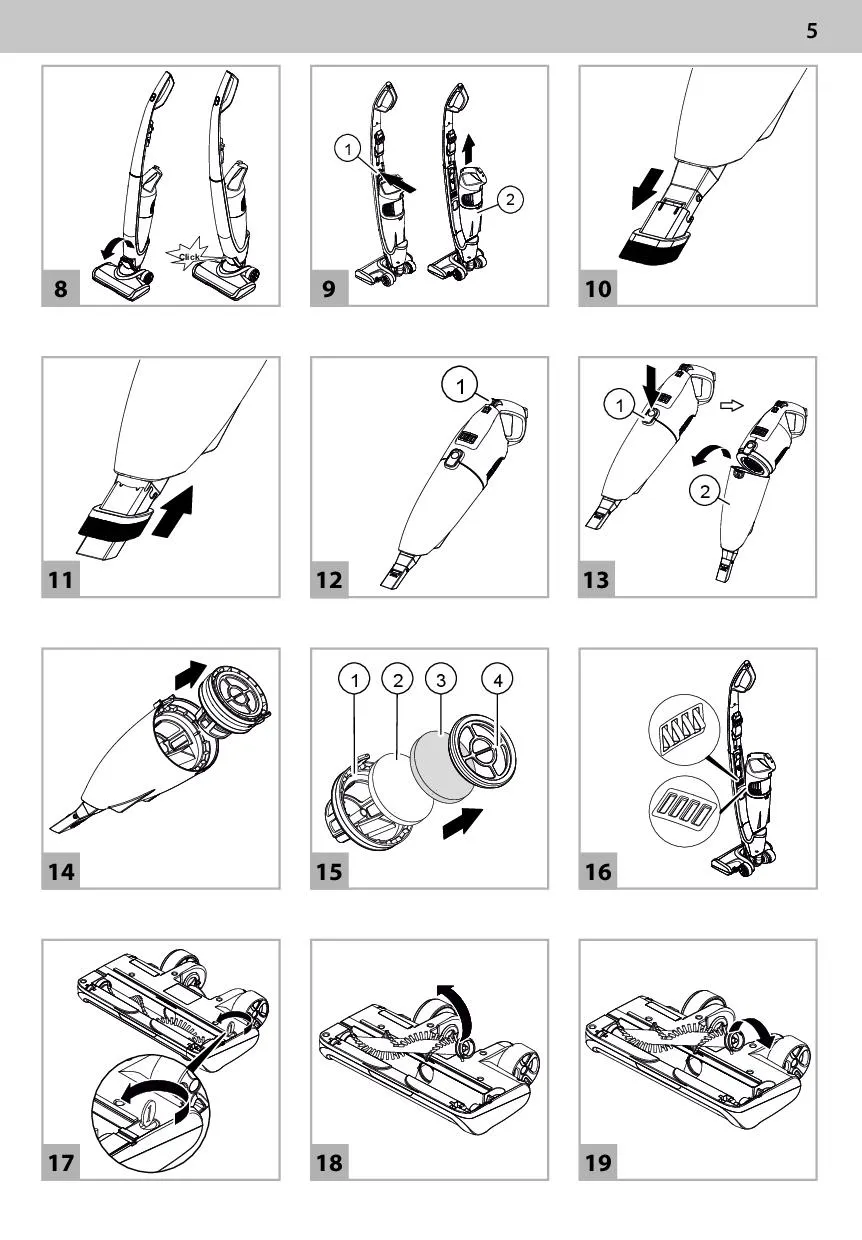 5

Click

8

1

2

9

10

11

1

12

1

2

13

14

1 2 3 4

15

16

17

18

19