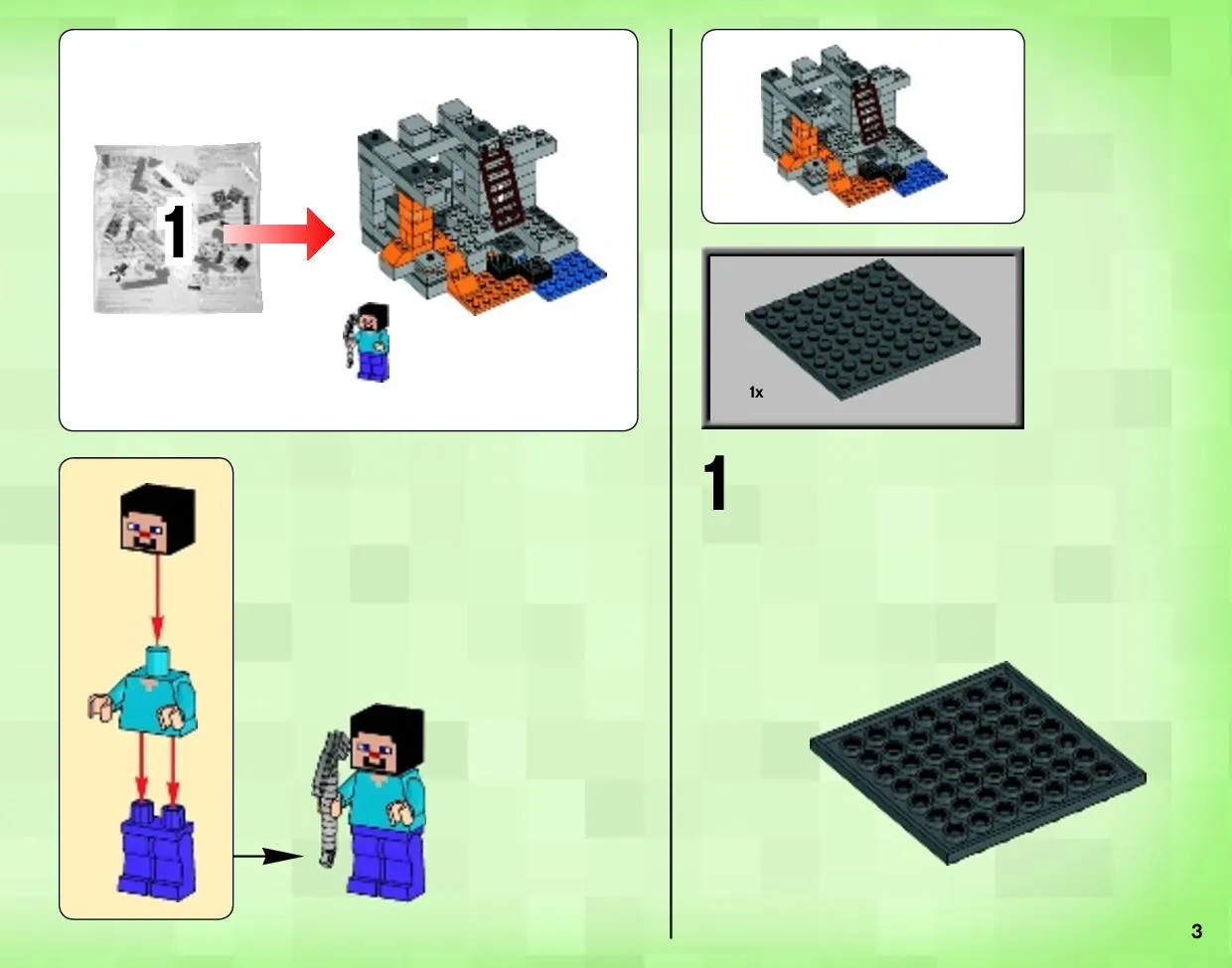 1

1x

1

3