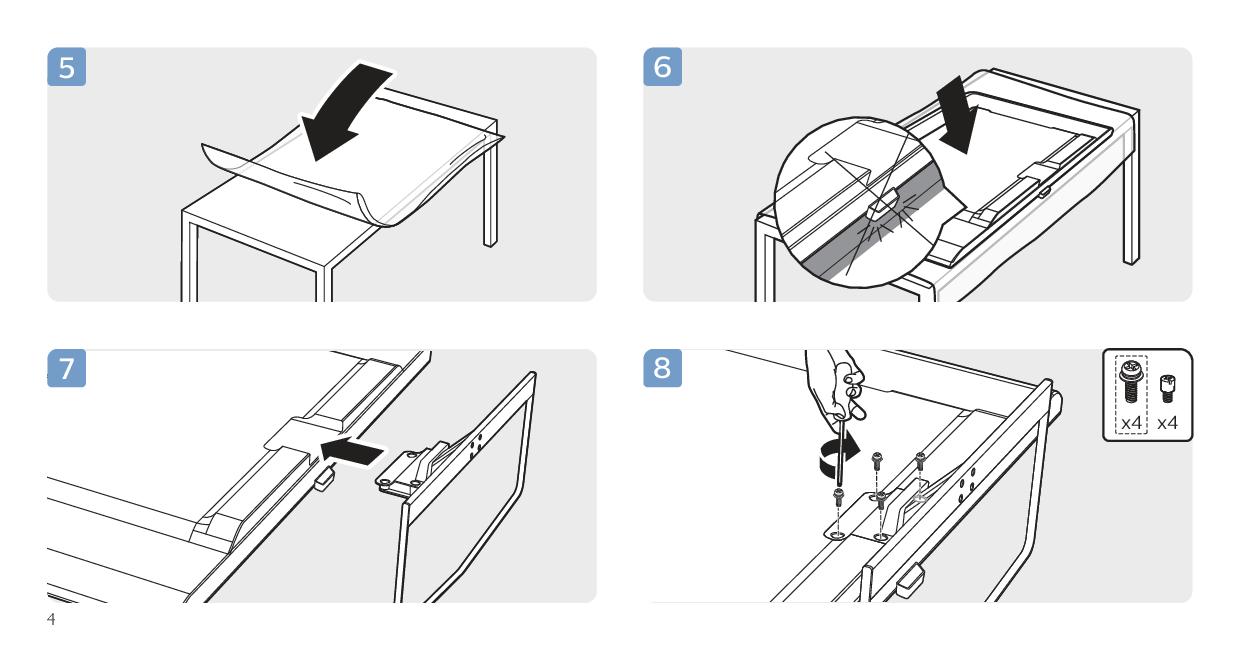 5

6

7

8

x4 x4

4