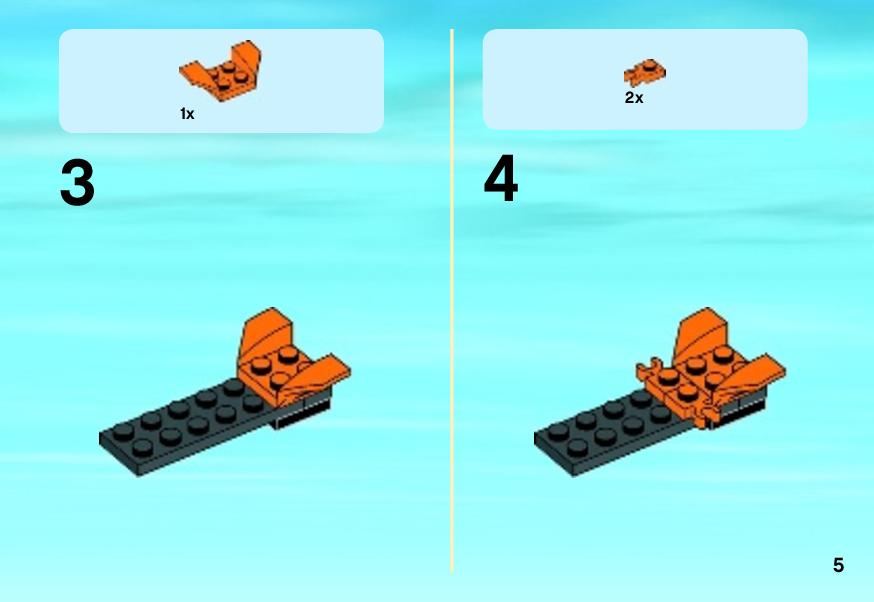 1x

3

2x

4

5