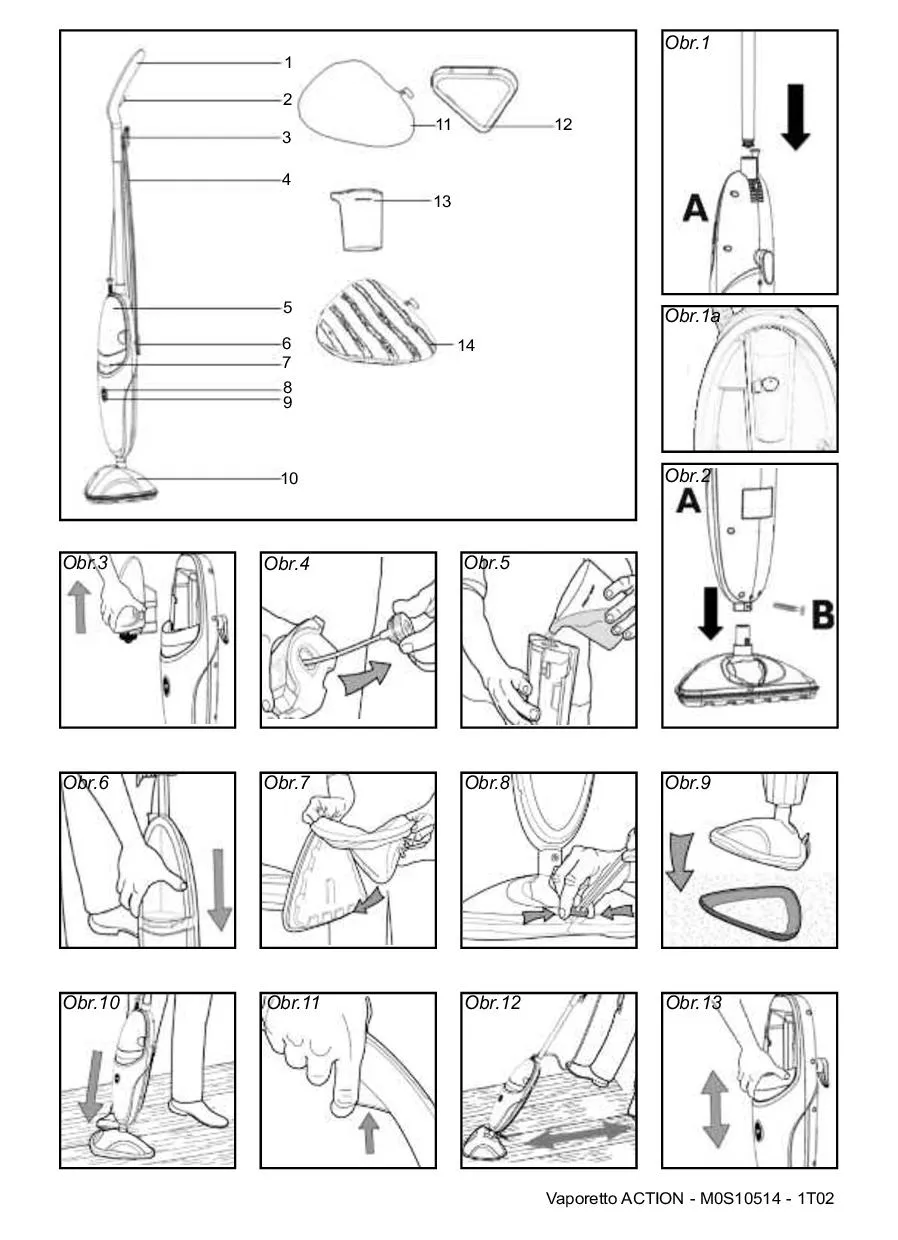 1
2
3
4
5
6
7
8
9
10
11
12
13
14

Obr.1
A

Obr.1a

Obr.2
A
B

Obr.3

Obr.4

Obr.5

Obr.6

Obr.7

Obr.8

Obr.9

Obr.10

Obr.11

Obr.12

Obr.13

Vaporetto ACTION - M0S10514 - 1T02