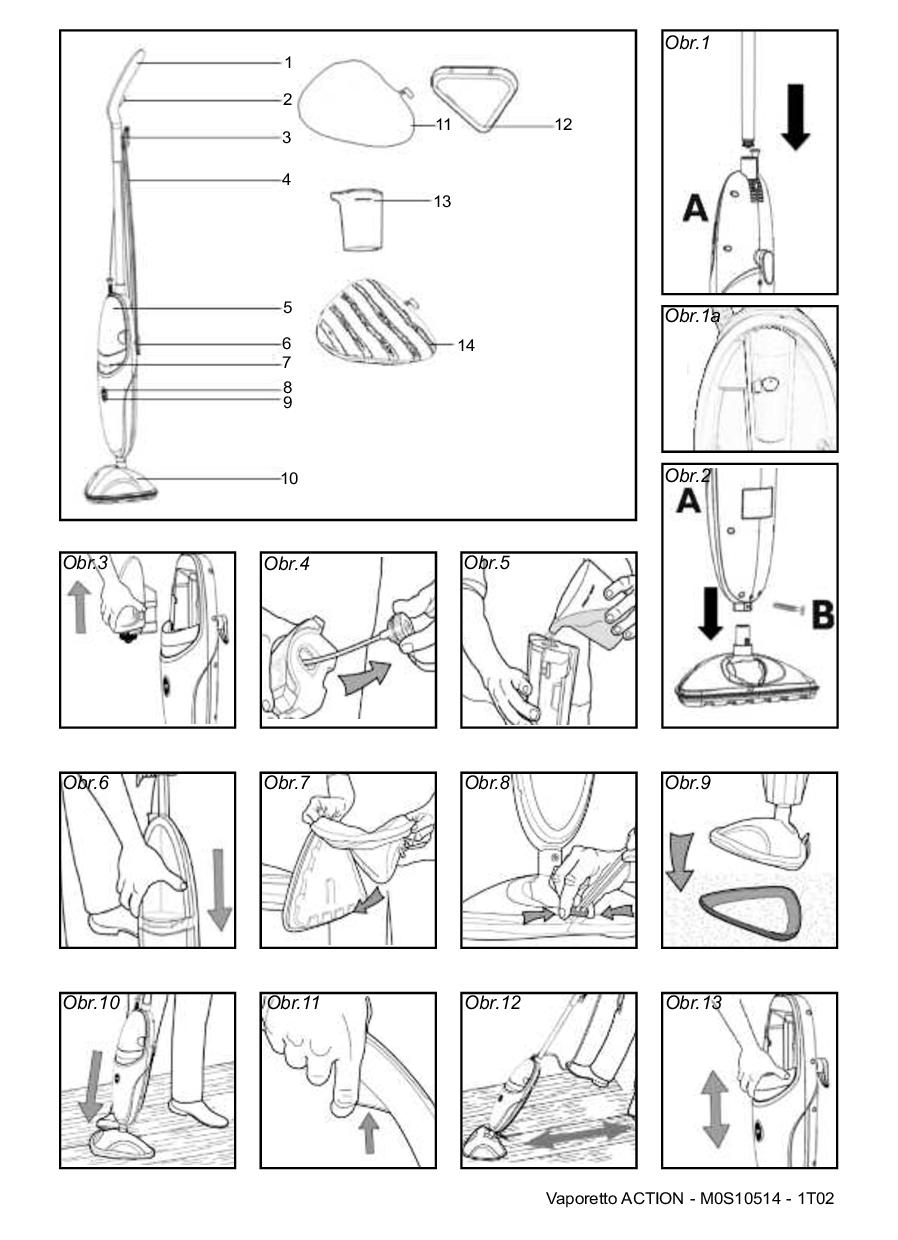 1
2
3
4
5
6
7
8
9
10
11
12
13
14

Obr.1
A

Obr.1a

Obr.2
A
B

Obr.3

Obr.4

Obr.5

Obr.6

Obr.7

Obr.8

Obr.9

Obr.10

Obr.11

Obr.12

Obr.13

Vaporetto ACTION - M0S10514 - 1T02