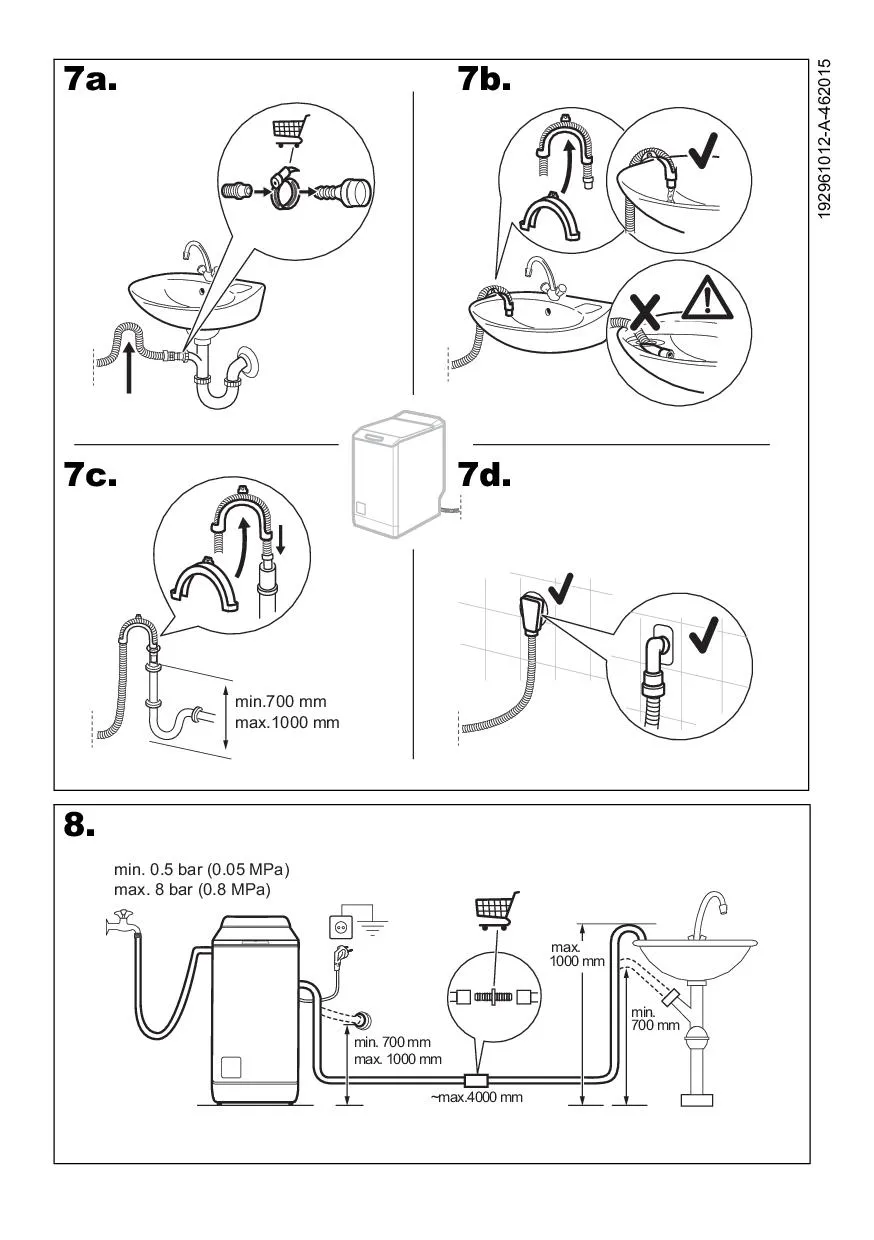 7a.

7b.

192961012-A-462015

7c.

min.700 mm
max.1000 mm

7d.

8.

min. 0.5 bar (0.05 MPa)
max. 8 bar (0.8 MPa)

min. 700 mm
max. 1000 mm

~max.4000 mm

max.
1000 mm

min.
700 mm