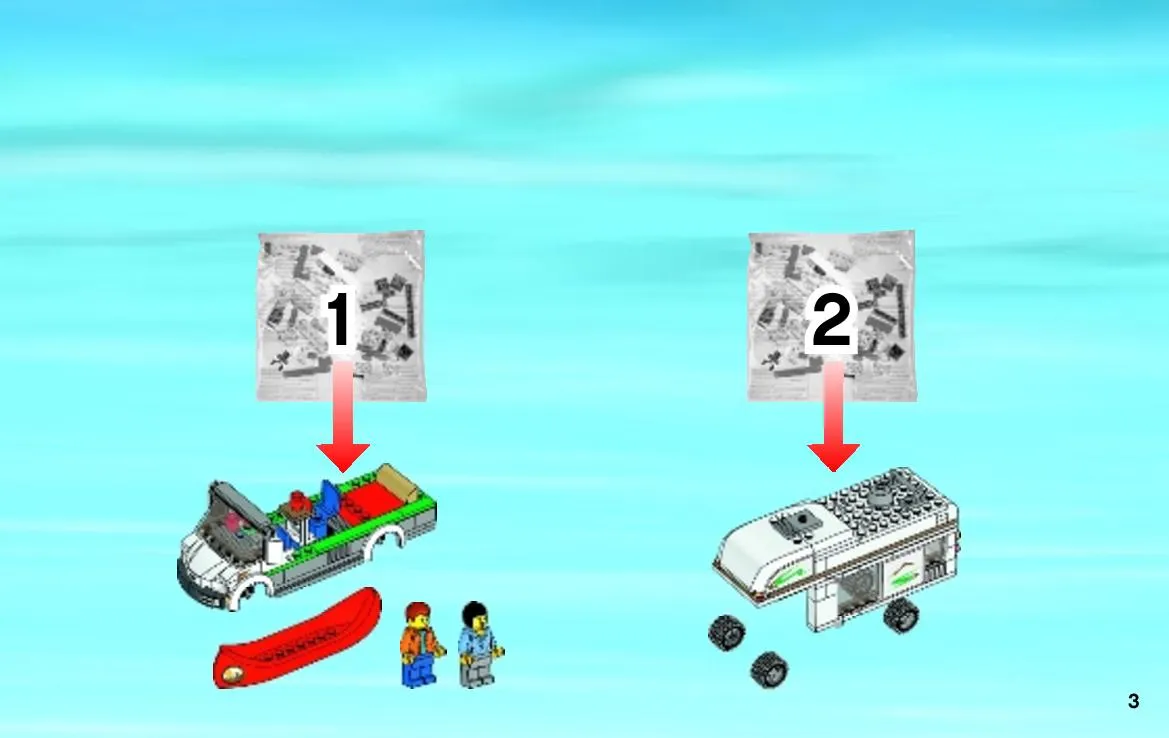 1

2

3