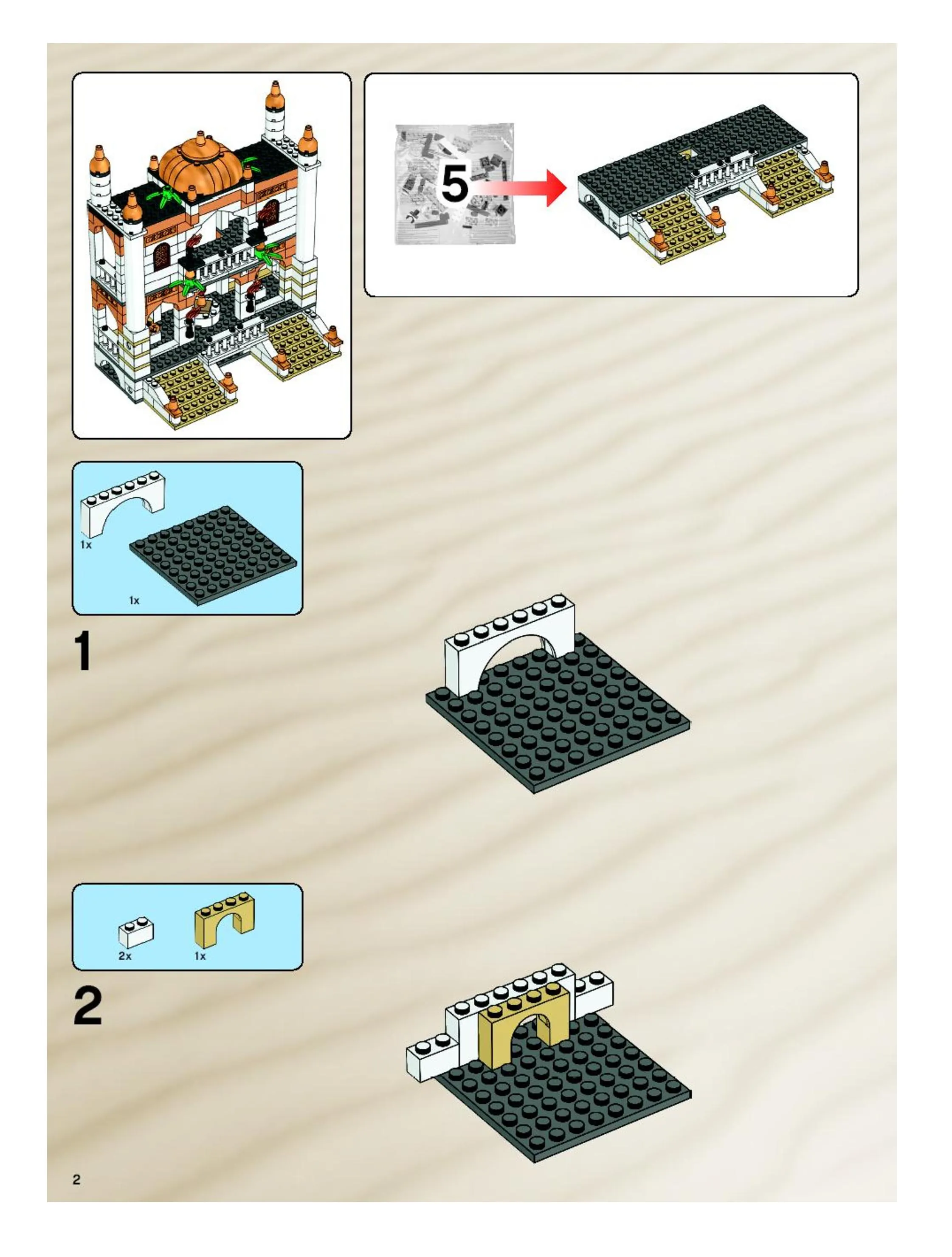 5

1x

1x

1

2x

1x

2

2