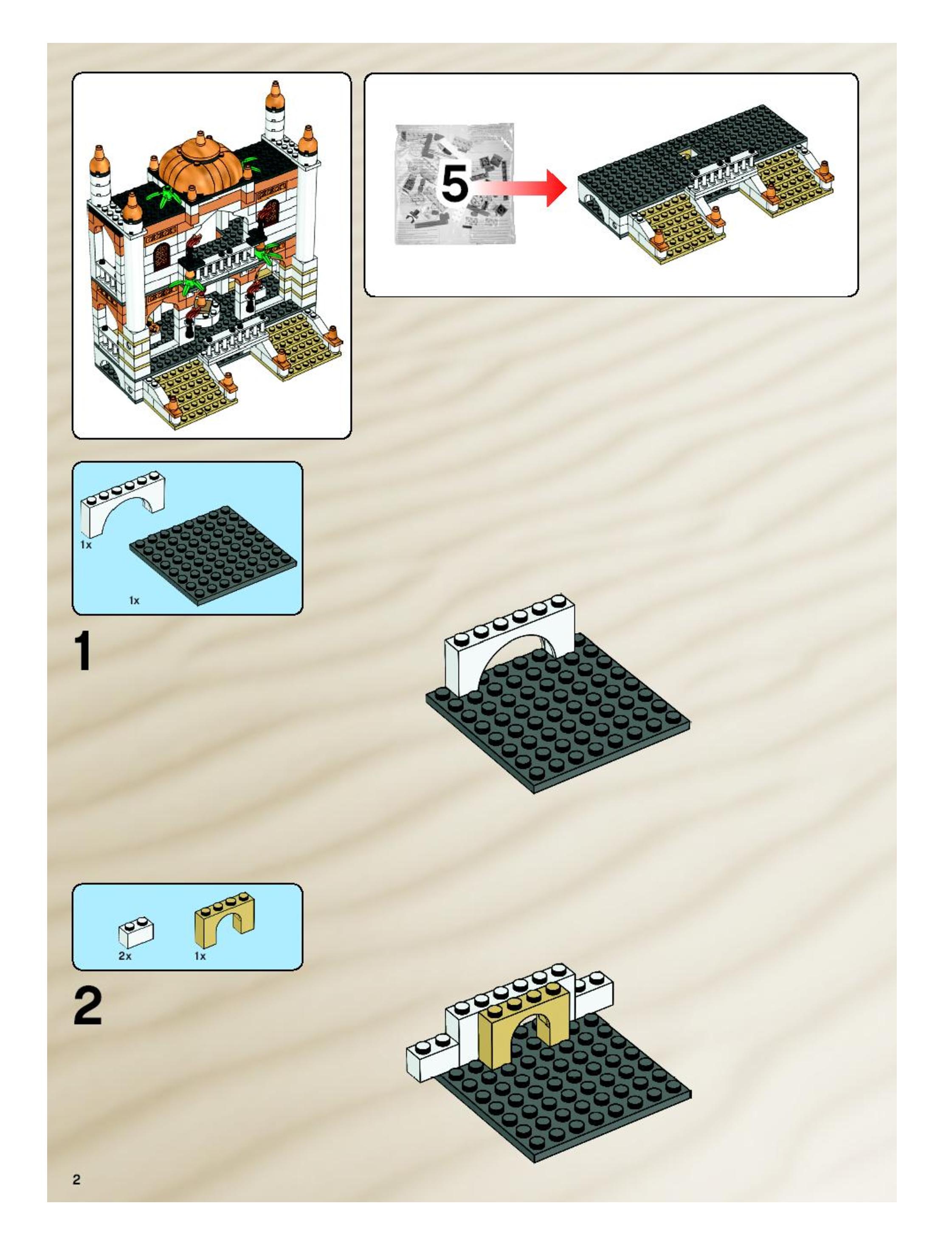 5

1x

1x

1

2x

1x

2

2