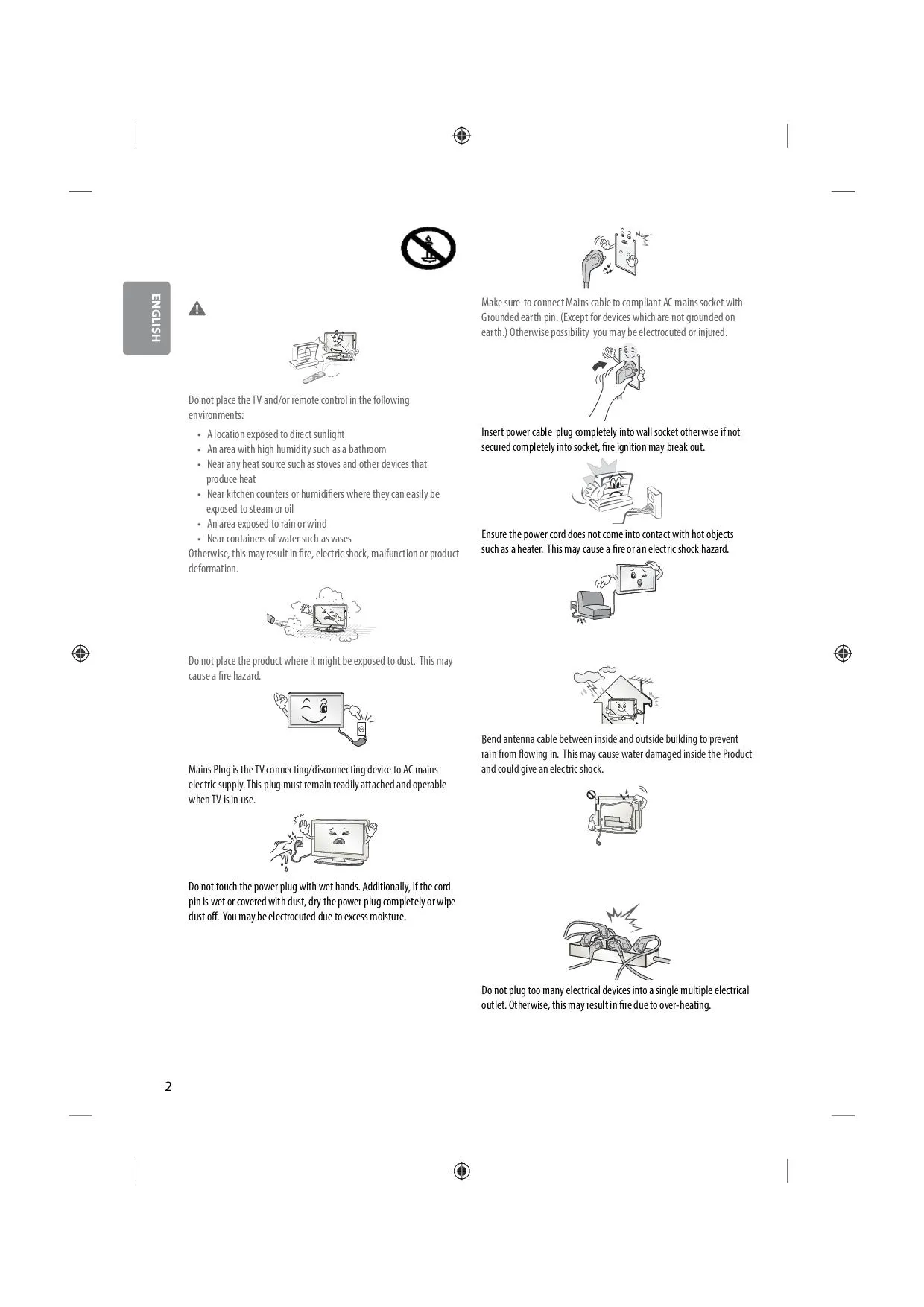 ENGLISH

Do not place the TV and/or remote control in the following environments:

• A location exposed to direct sunlight
• An area with high humidity such as a bathroom
• Near any heat source such as stoves and other devices that produce heat
• Near kitchen counters or humidifiers where they can easily be exposed to steam or oil
• An area exposed to rain or wind
• Near containers of water such as vases

Otherwise, this may result in fire, electric shock, malfunction or product deformation.

Do not place the product where it might be exposed to dust. This may cause a fire hazard.

Mains Plug is the TV connecting/disconnecting device to AC mains electric supply. This plug must remain readily attached and operable when TV is in use.

Do not touch the power plug with wet hands. Additionally, if the cord pin is wet or covered with dust, dry the power plug completely or wipe dust off. You may be electrocuted due to excess moisture.

Make sure to connect Mains cable to compliant AC mains socket with Grounded earth pin. (Except for devices which are not grounded on earth.) Otherwise possibility you may be electrocuted or injured.

Insert power cable plug completely into wall socket otherwise if not secured completely into socket, fire ignition may break out.

Ensure the power cord does not come into contact with hot objects such as a heater. This may cause a fire or an electric shock hazard.

Bend antenna cable between inside and outside building to prevent rain from flowing in. This may cause water damaged inside the Product and could give an electric shock.

Do not plug too many electrical devices into a single multiple electrical outlet. Otherwise, this may result in fire due to over-heating.

2