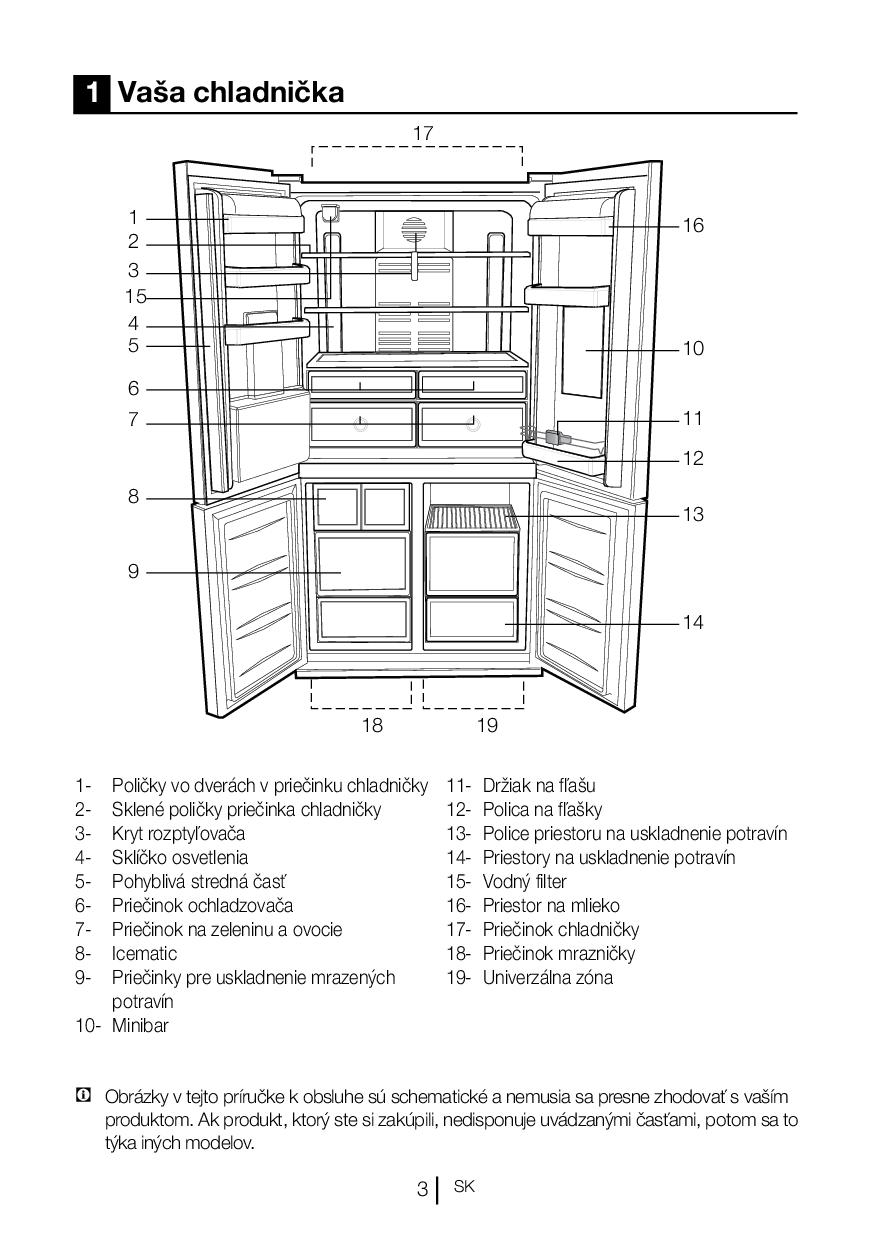 1 Vaša chladnička

17
1
2
3
15
4
5
6
7
8
9
16
10
11
12
13
14
18
19

1- Poličky vo dverách v priečinku chladničky
2- Sklené poličky priečinka chladničky
3- Kryt rozptyľovača
4- Sklíčko osvetlenia
5- Pohyblivá stredná časť
6- Priečinok ochladzovača
7- Priečinok na zeleninu a ovocie
8- Icematic
9- Priečinky pre uskladnenie mrazených potravín
10- Minibar

11- Držiak na fľašu
12- Polica na fľašky
13- Police priestoru na uskladnenie potravín
14- Priestory na uskladnenie potravín
15- Vodný filter
16- Priestor na mlieko
17- Priečinok chladničky
18- Priečinok mrazničky
19- Univerzálna zóna

Obrázky v tejto príručke k obsluhe sú schematické a nemusia sa presne zhodovať s vaším produktom. Ak produkt, ktorý ste si zakúpili, nedisponuje uvádzanými časťami, potom sa to týka iných modelov.

3 SK