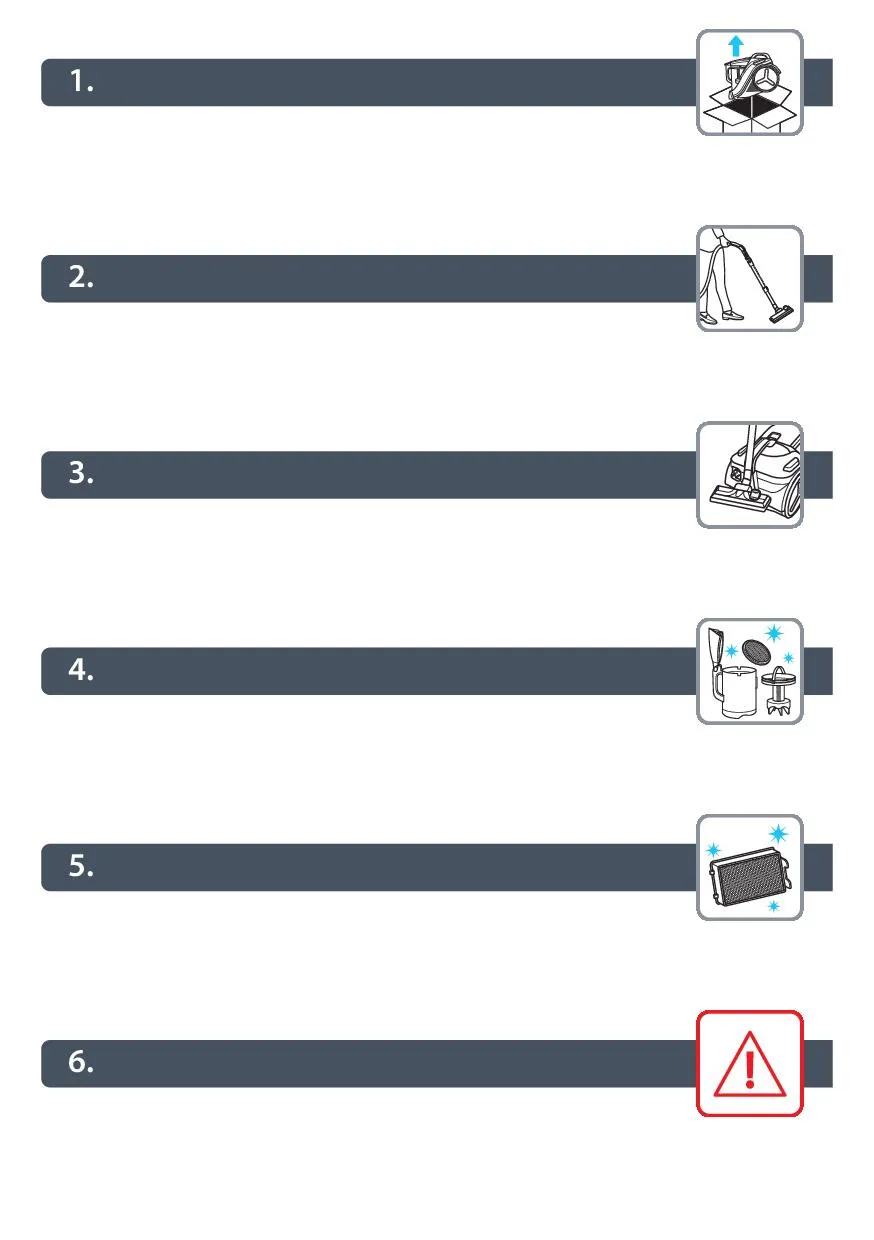 1.

2.

3.

4.

5.

6.