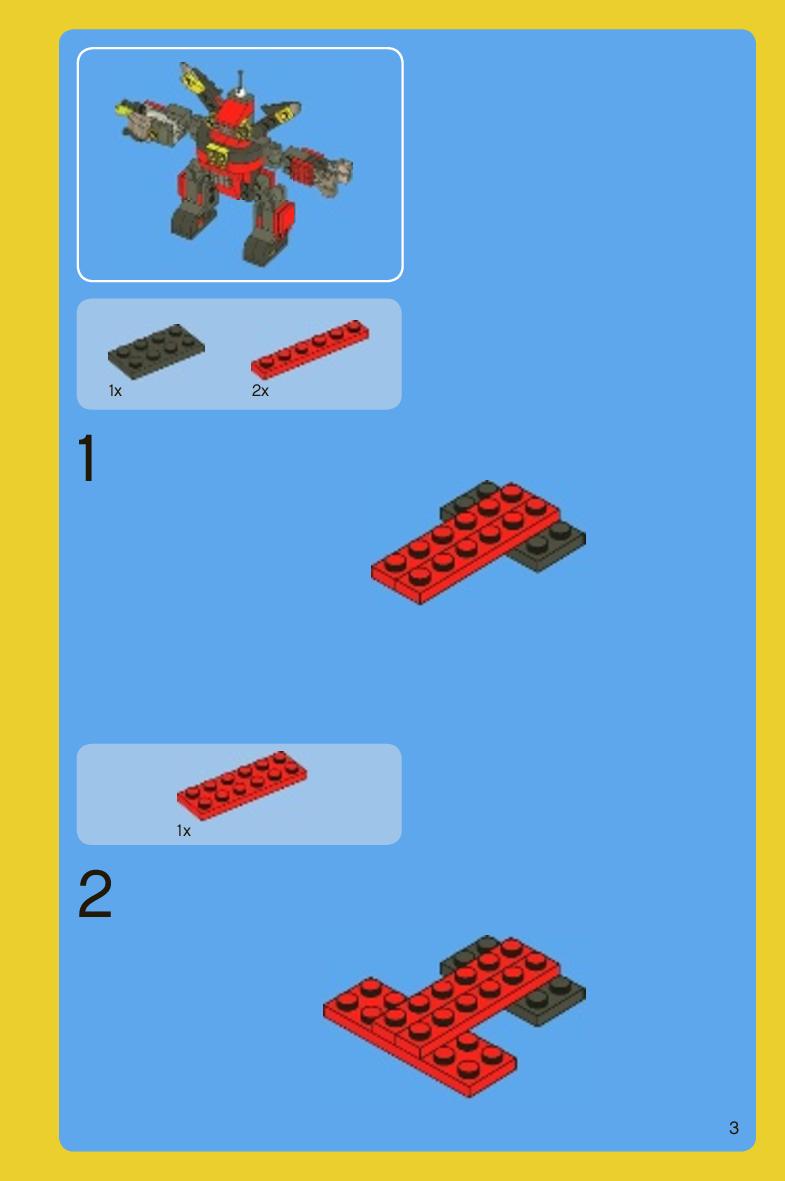 1x

2x

1

1x

2

3