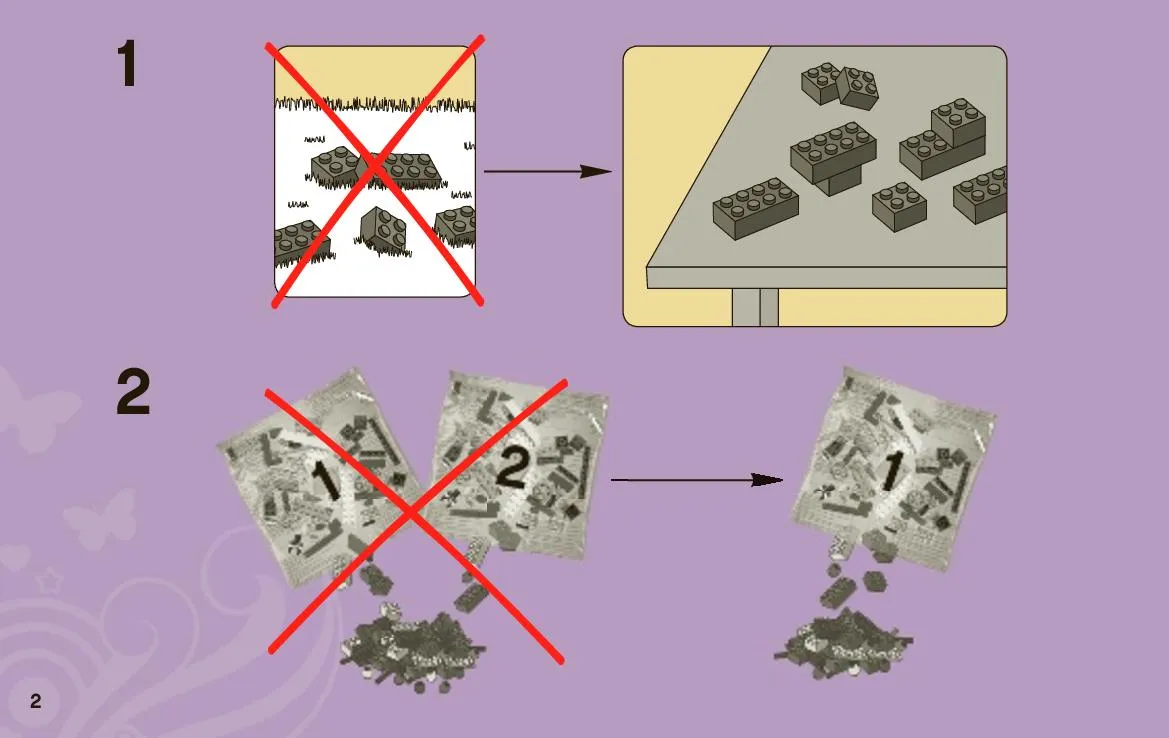 1

2

1

2

1

2