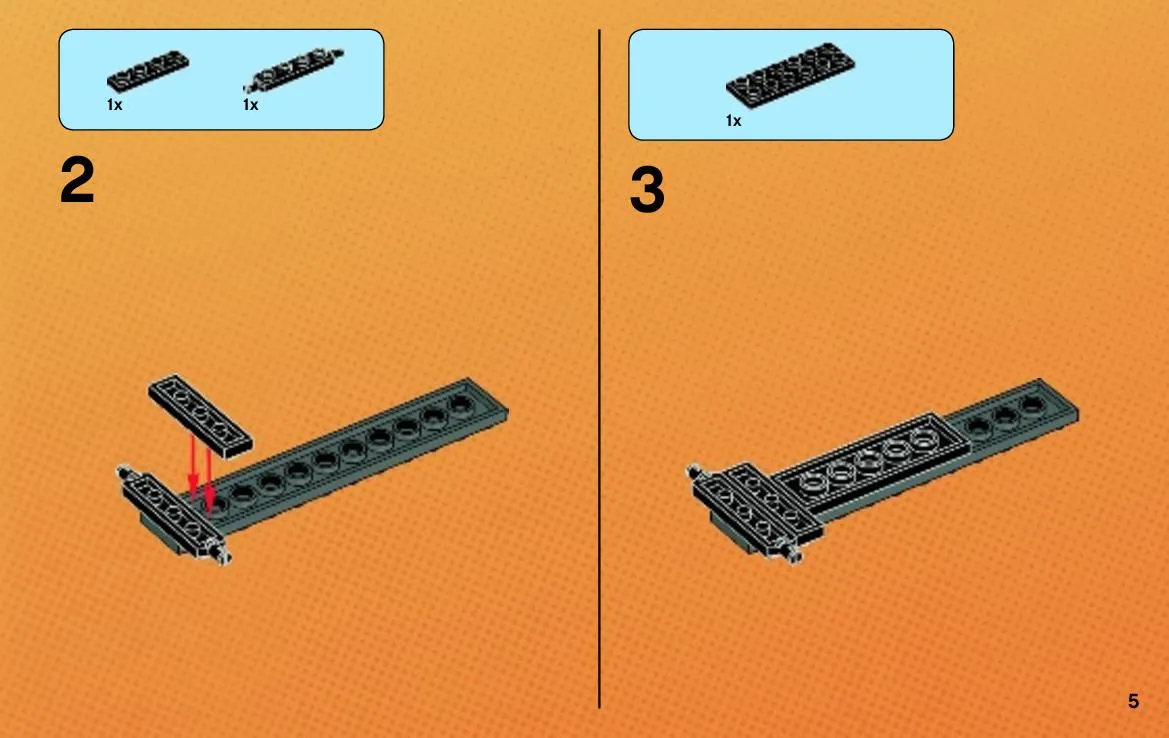 1x 1x

2

1x

3

5