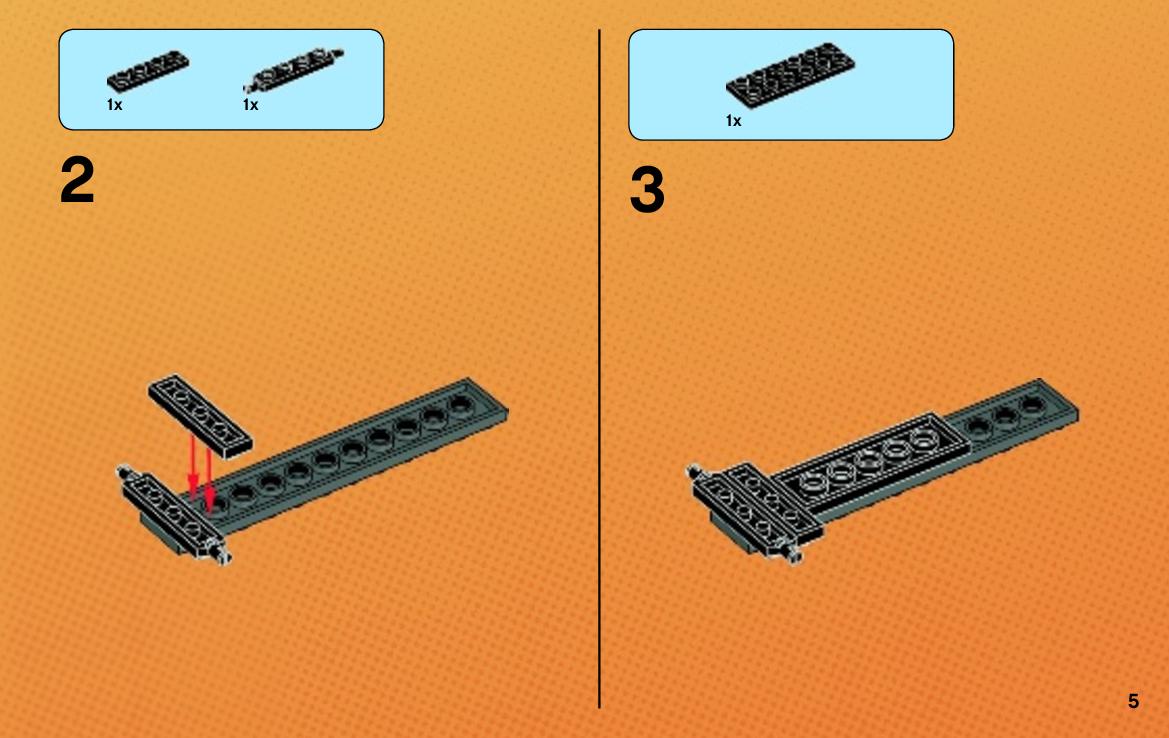 1x 1x

2

1x

3

5