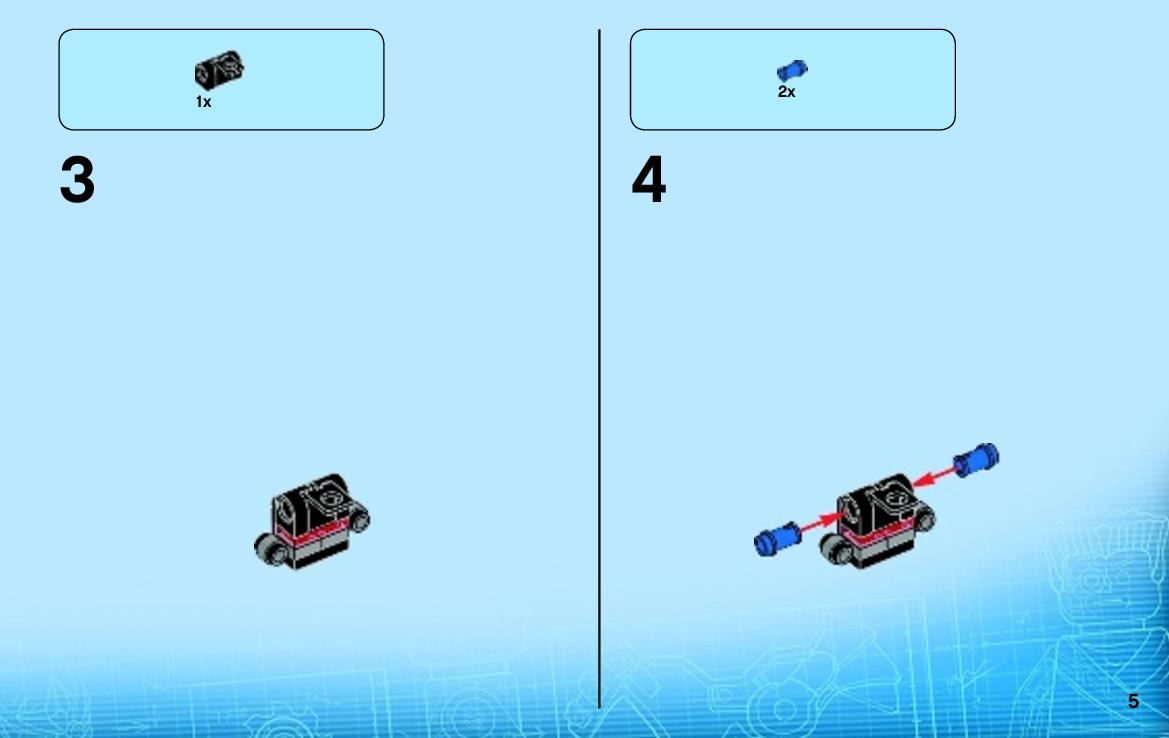 1x

3

2x

4

5