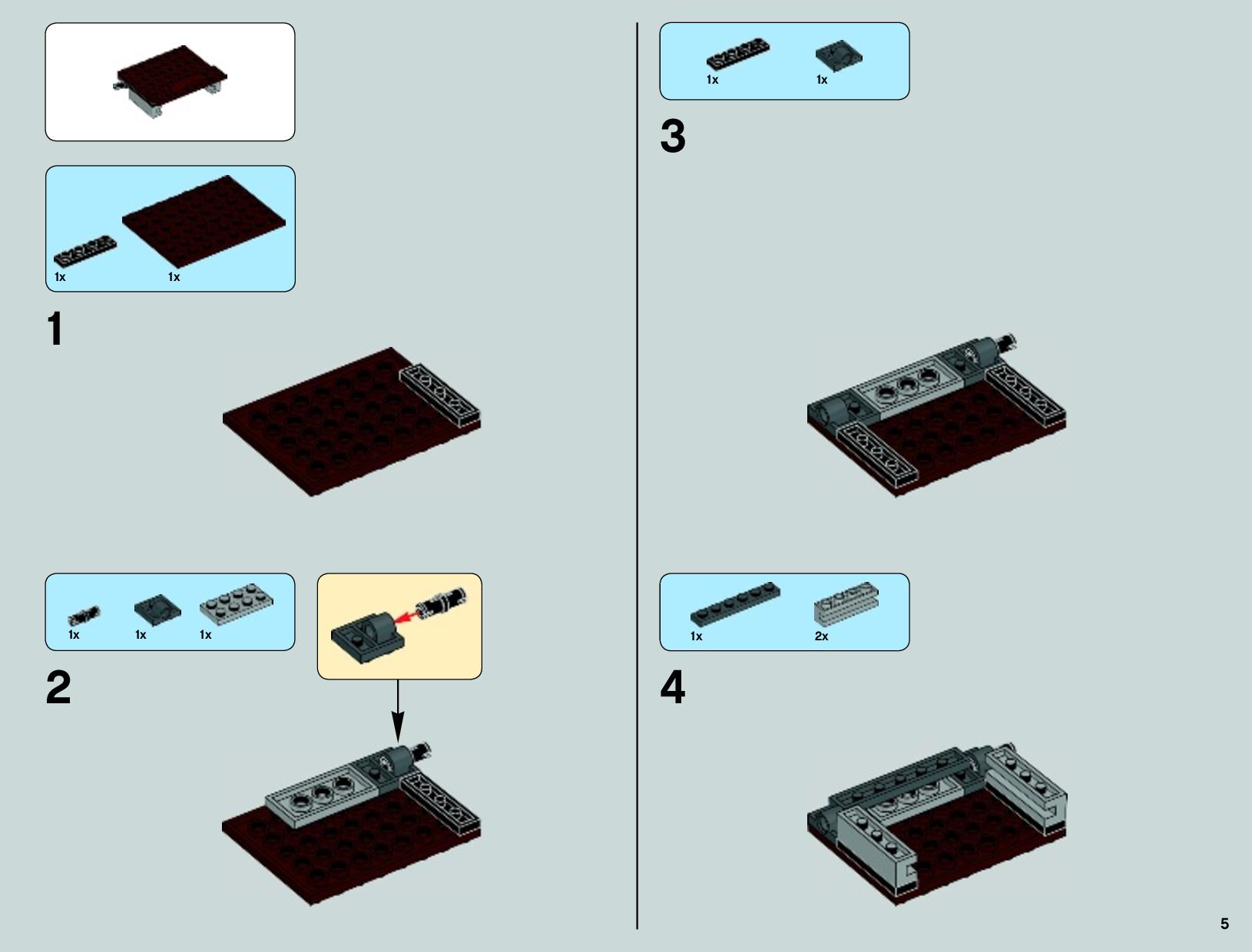 1x 1x

1

1x 1x 1x

2

1x 1x

3

1x 2x

4

5