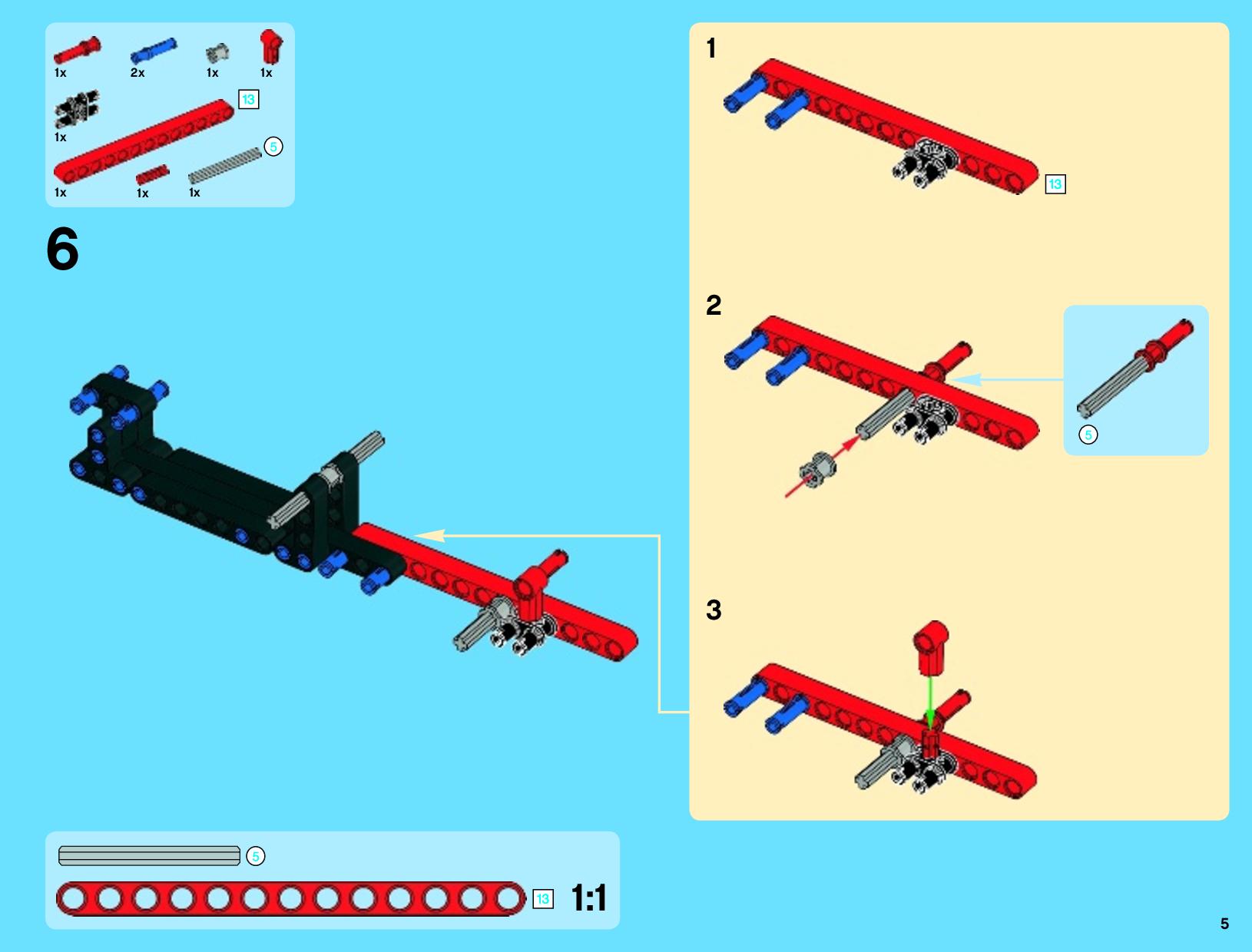 1x 2x 1x 1x

1x

13

5

1x 1x 1x

6

1

13

2

5

3

5

13 1:1

5