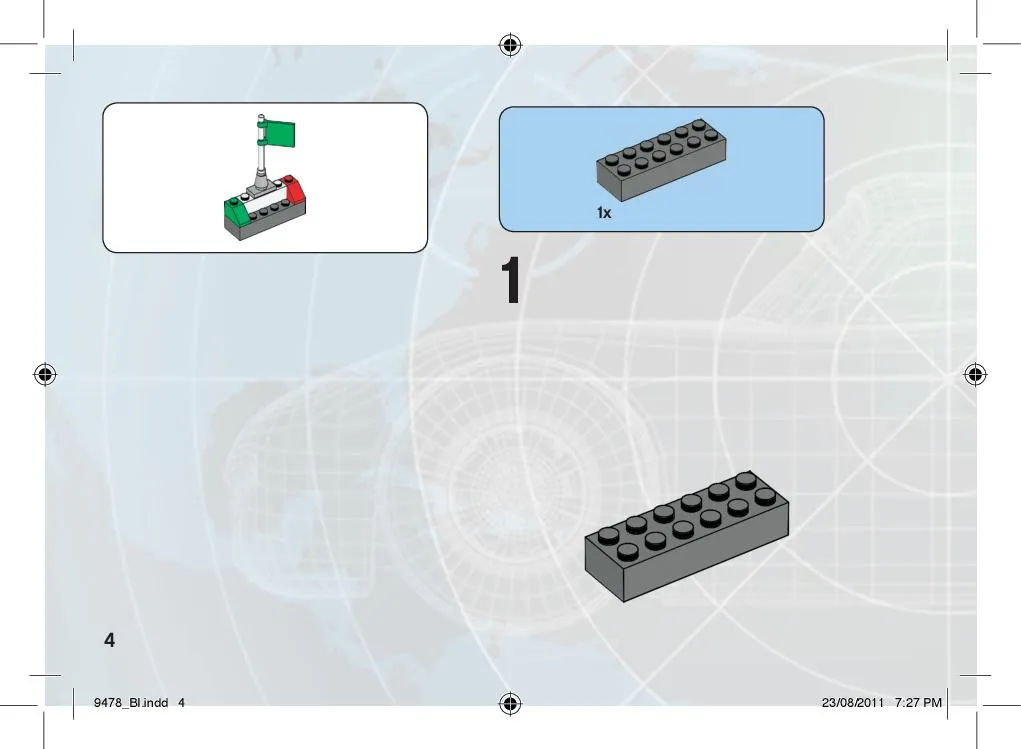 1x

1

4

9478_BI.indd 4

23/08/2011 7:27 PM