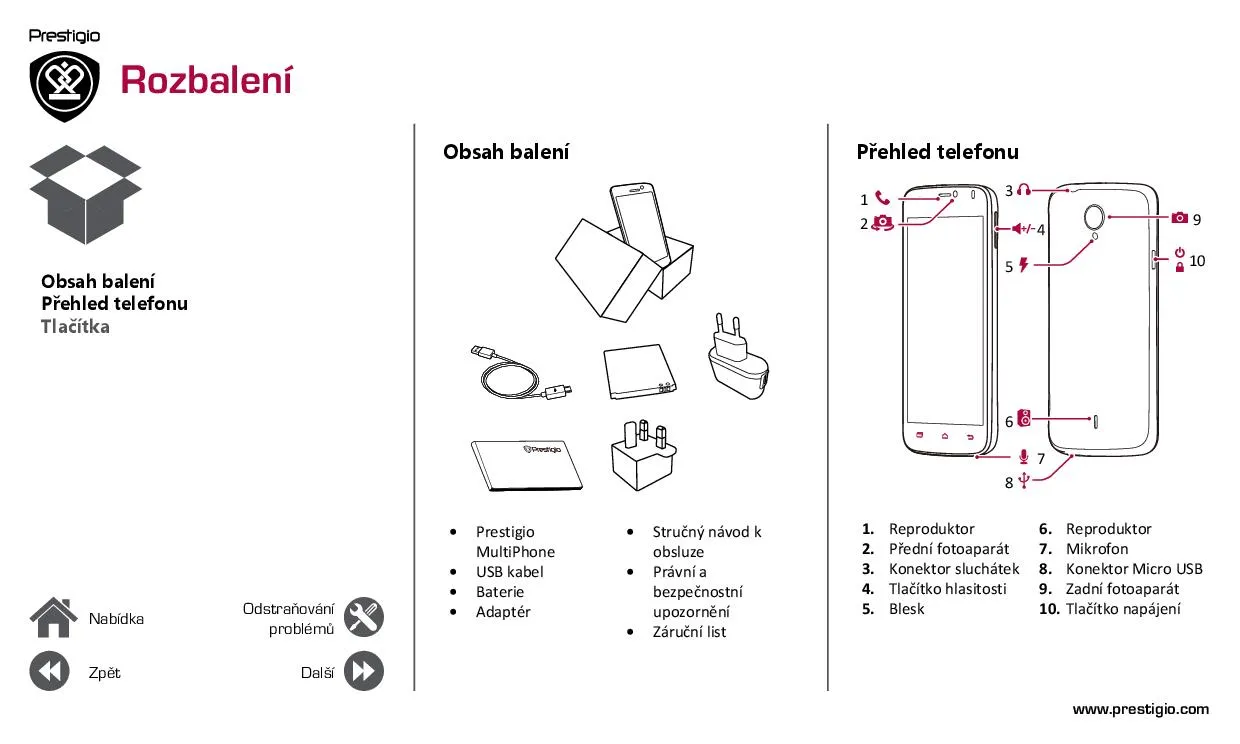 Prestigio

Rozbalení

Obsah balení
Přehled telefonu
Tlačítka

Nabídka

Odstraňování problémů

Zpět

Další

Obsah balení

Prestigio

- Prestigio MultiPhone
- USB kabel
- Baterie
- Adaptér

- Stručný návod k obsluze
- Právní a bezpečnostní upozornění
- Záruční list

Přehled telefonu

1
2
3
+/- 4
5
6
7
8
9
10

1. Reproduktor
2. Přední fotoaparát
3. Konektor sluchátek
4. Tlačítko hlasitosti
5. Blesk
6. Reproduktor
7. Mikrofon
8. Konektor Micro USB
9. Zadní fotoaparát
10. Tlačítko napájení

www.prestigio.com