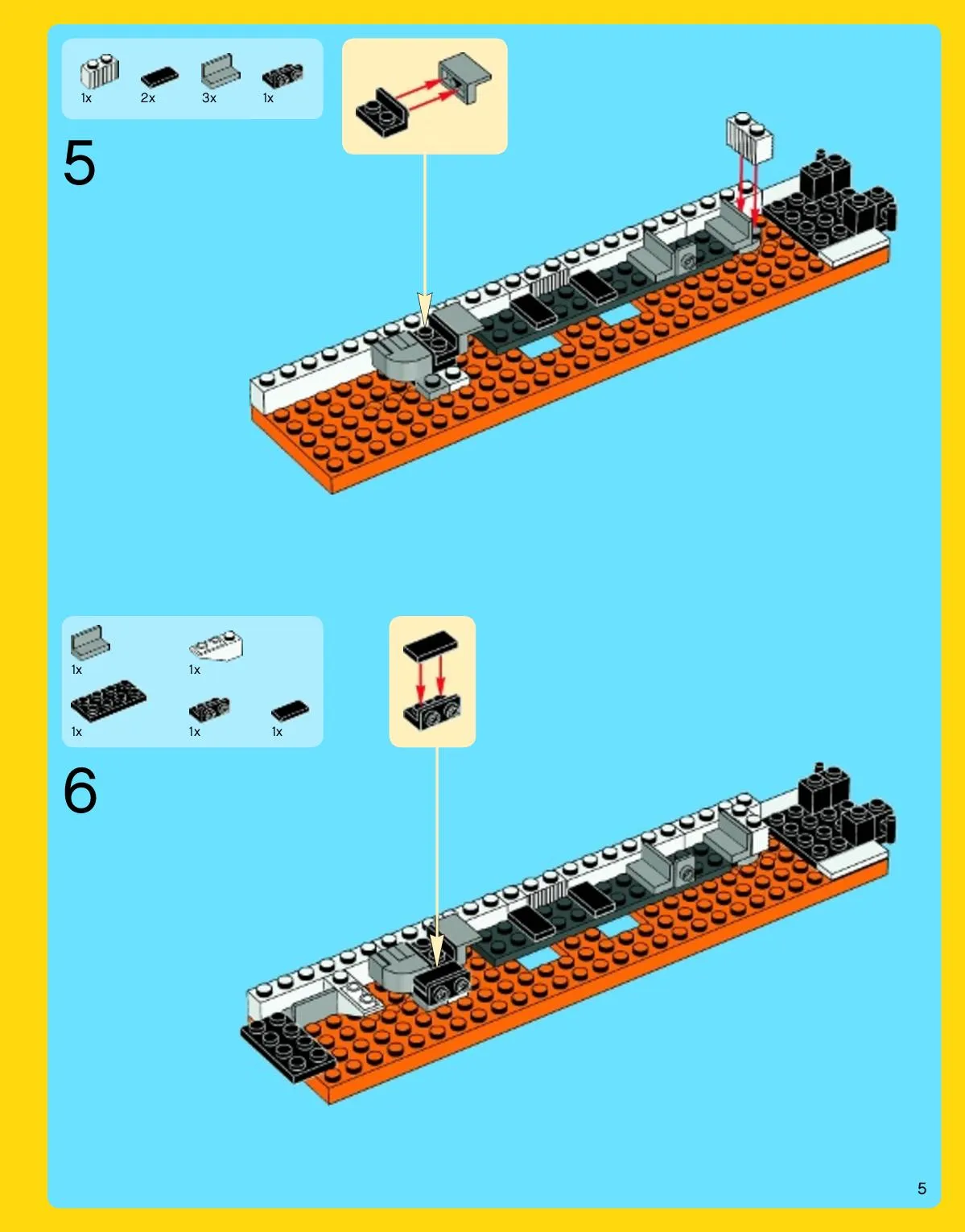 1x 2x 3x 1x

5

1x 1x

1x 1x 1x

6

5