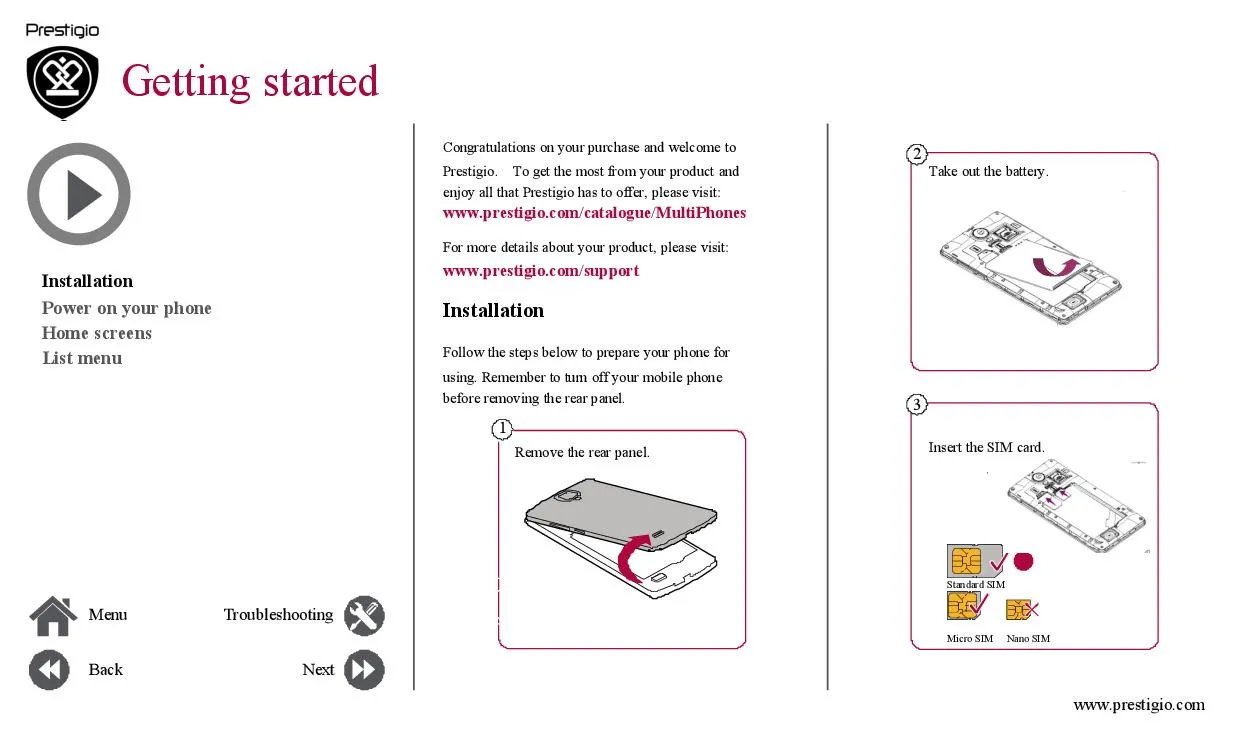 Prestigio

Getting started

Installation
Power on your phone
Home screens
List menu

Menu
Troubleshooting
Back
Next

Congratulations on your purchase and welcome to Prestigio. To get the most from your product and enjoy all that Prestigio has to offer, please visit:
www.prestigio.com/catalogue/MultiPhones

For more details about your product, please visit:
www.prestigio.com/support

Installation

Follow the steps below to prepare your phone for using. Remember to turn off your mobile phone before removing the rear panel.

1
Remove the rear panel.

2
Take out the battery.

3
Insert the SIM card.

Standard SIM
Micro SIM
Nano SIM

www.prestigio.com