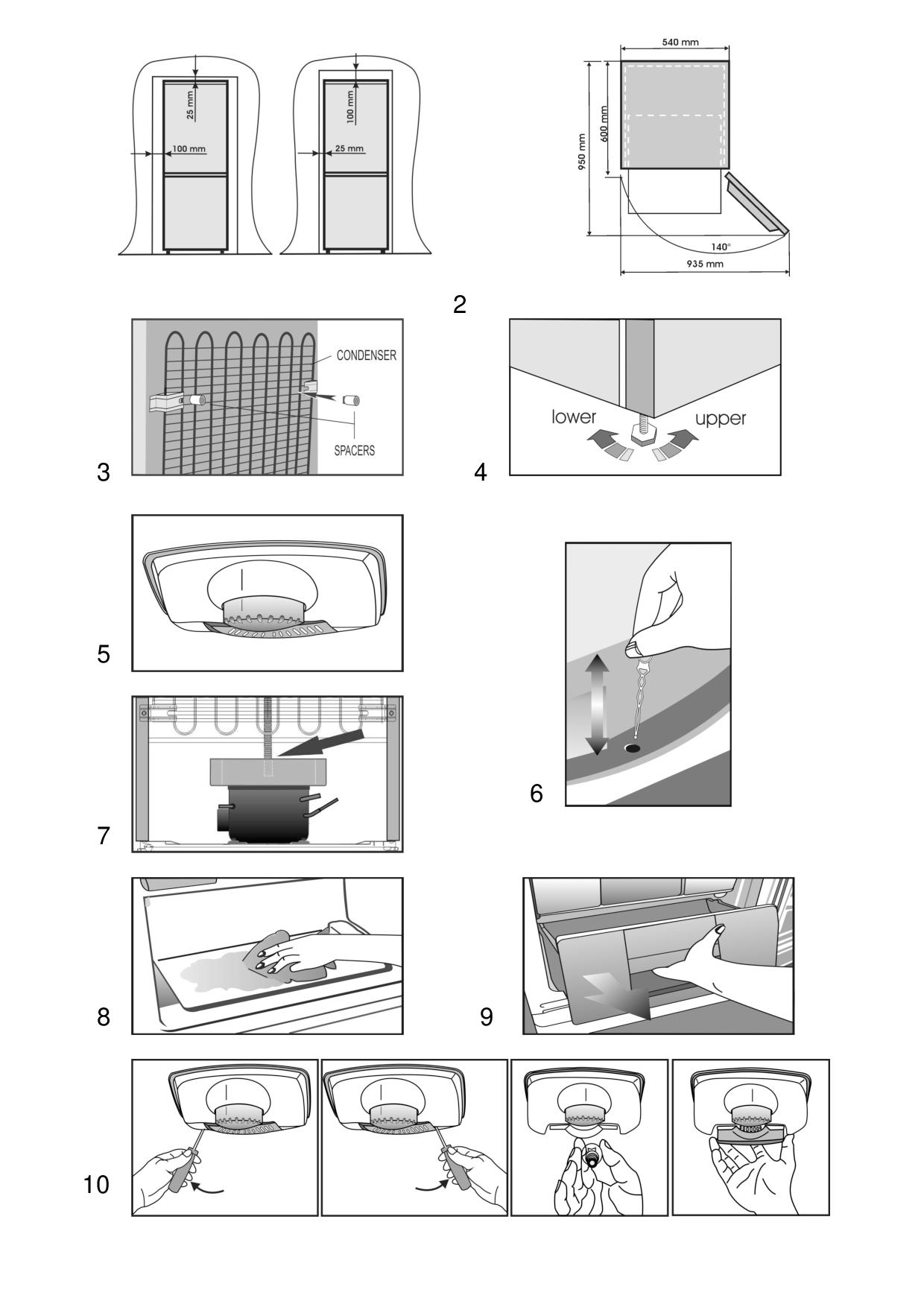 25 mm
100 mm
100 mm
25 mm

540 mm
600 mm
950 mm
140°
935 mm

2

CONDENSER
SPACERS
3

lower
upper
4

5

6

7

8

9

10