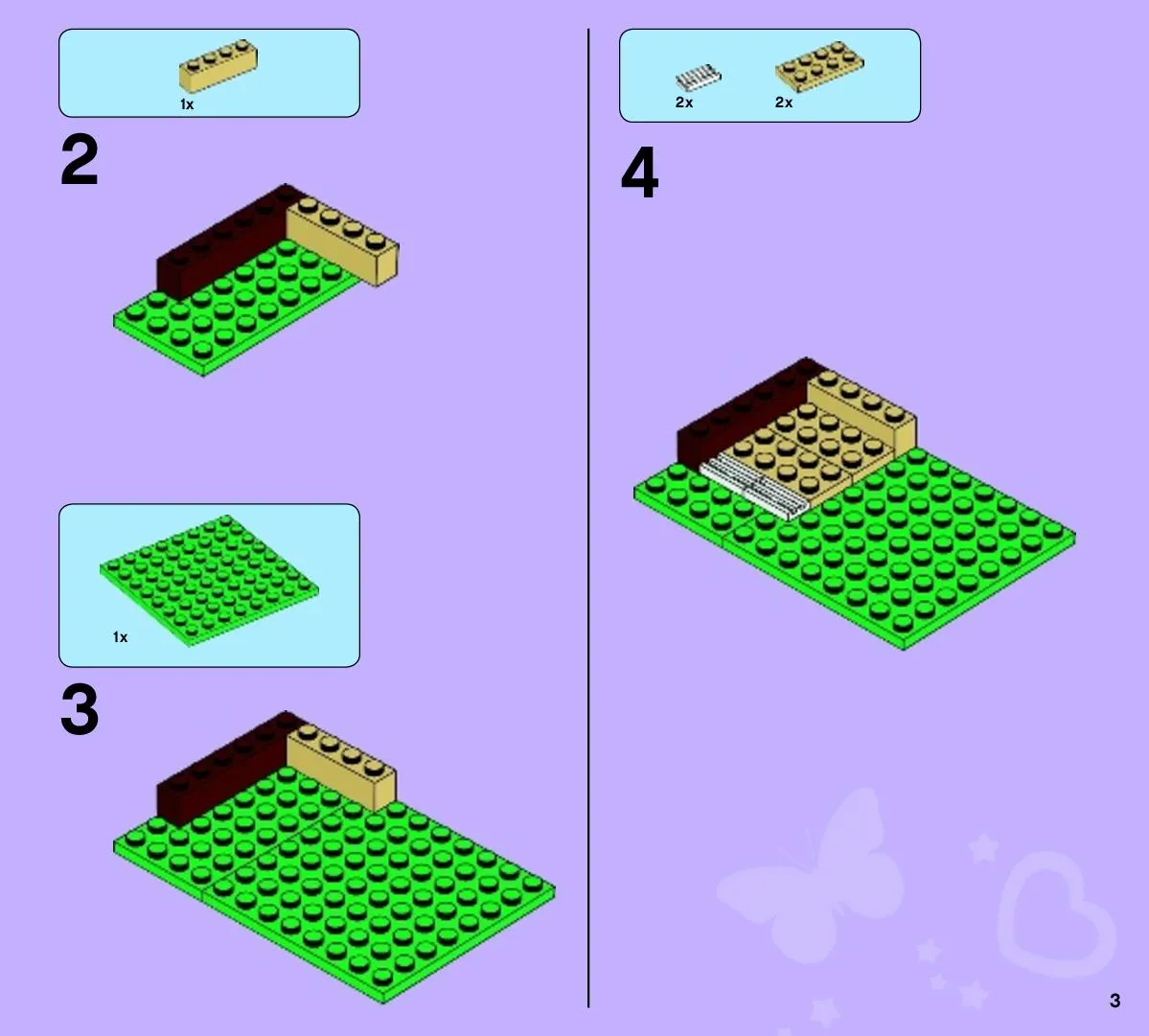 1x

2

1x

3

2x 2x

4

3